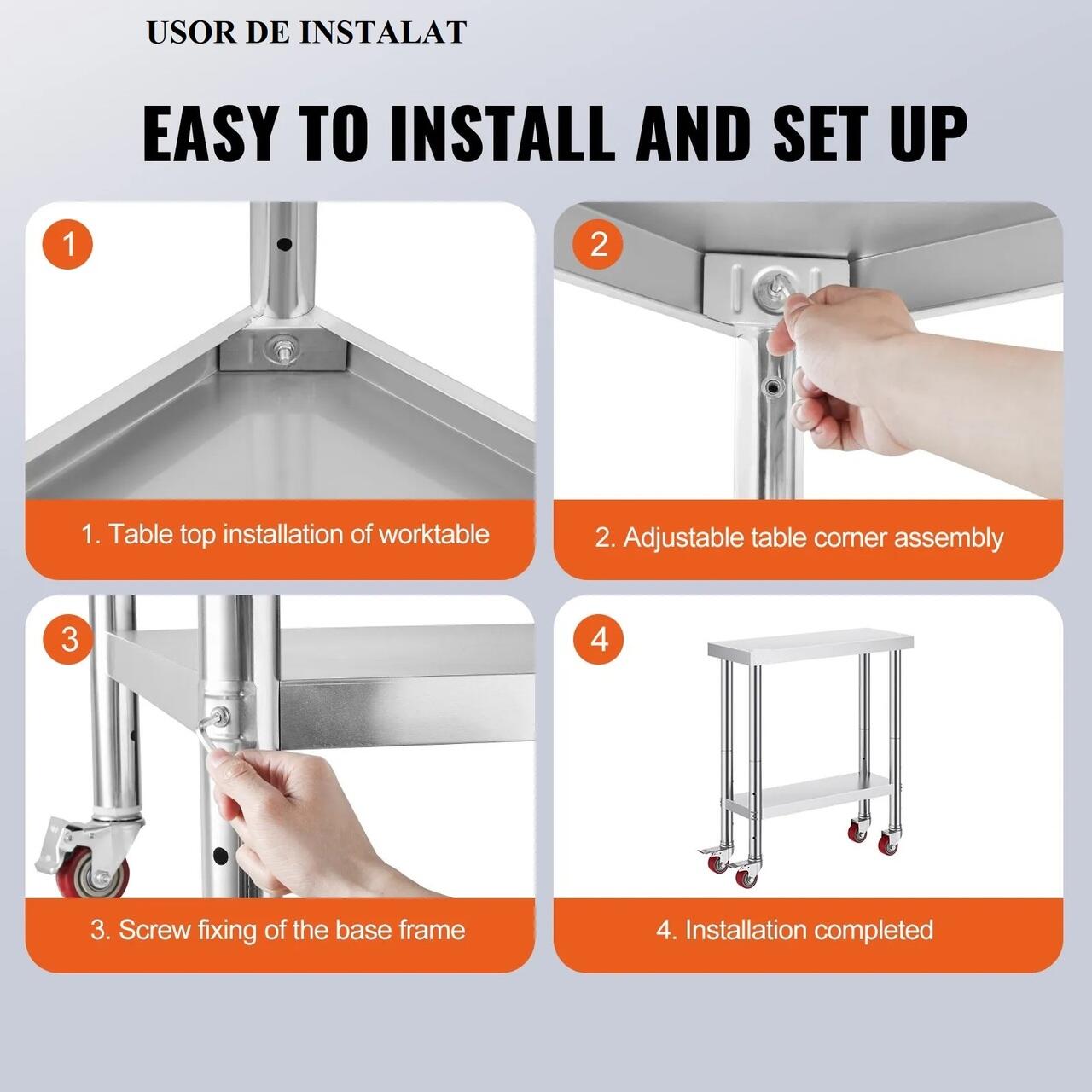 USOR DE INSTALAT

EASY TO INSTALL AND SET UP

1

1. Table top installation of worktable

2

2. Adjustable table corner assembly

3

3. Screw fixing of the base frame

4

4. Installation completed