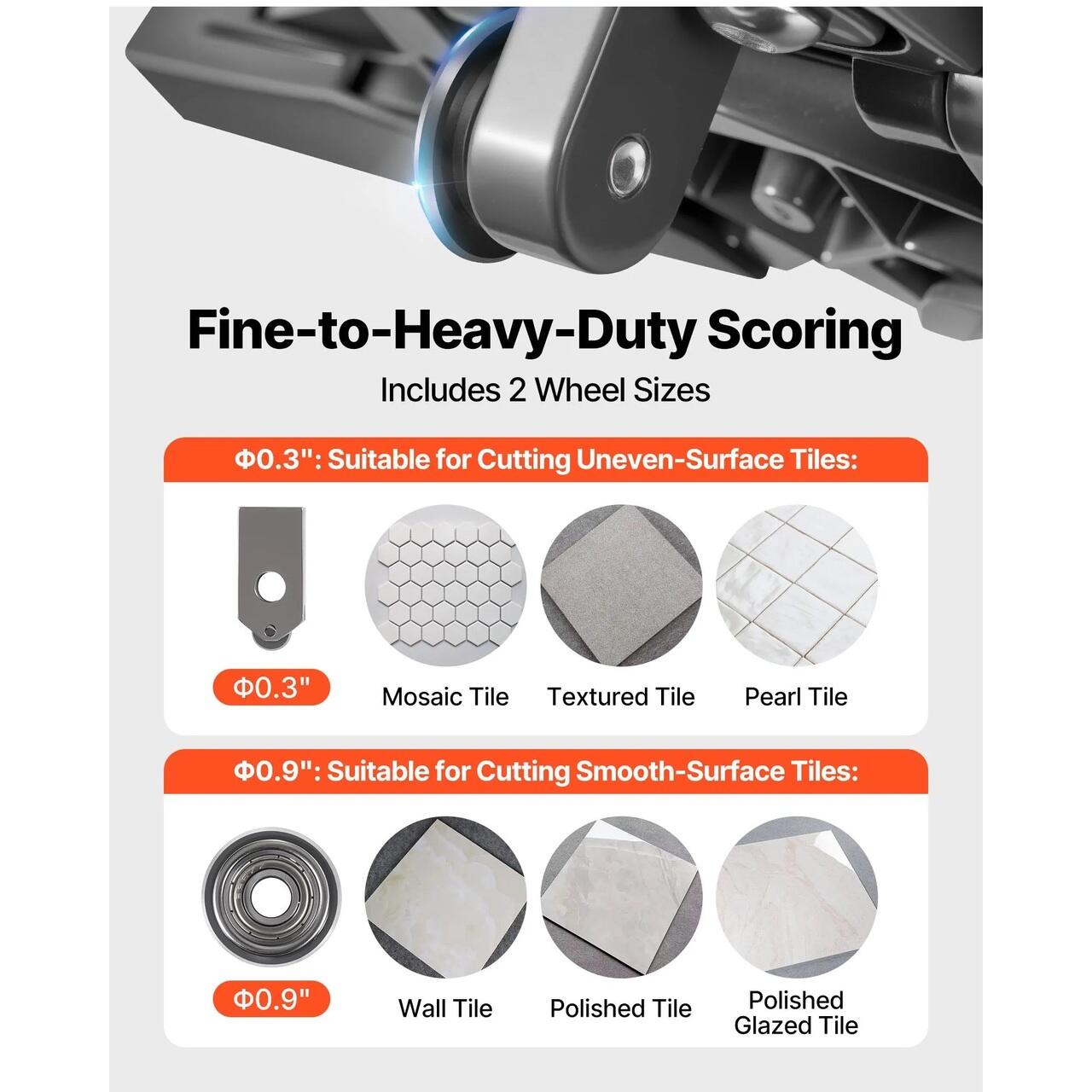 Fine-to-Heavy-Duty Scoring

Includes 2 Wheel Sizes

Φ0.3": Suitable for Cutting Uneven-Surface Tiles:

Φ0.3"

Mosaic Tile

Textured Tile

Pearl Tile

Φ0.9": Suitable for Cutting Smooth-Surface Tiles:

Φ0.9"

Wall Tile

Polished Tile

Polished Glazed Tile