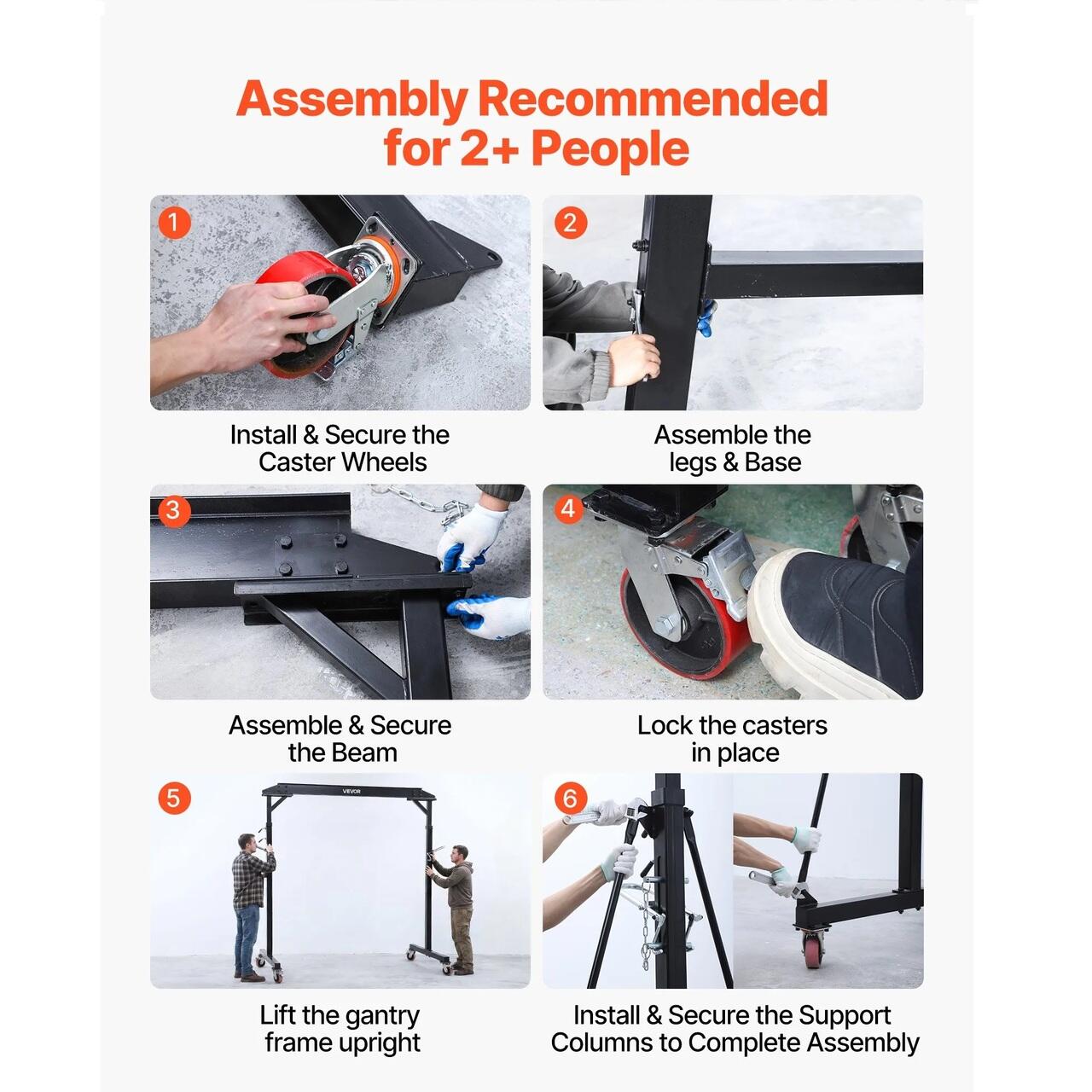 Assembly Recommended for 2+ People

1

Install & Secure the Caster Wheels

2

Assemble the legs & Base

3

Assemble & Secure the Beam

4

Lock the casters in place

5

VEVOR

Lift the gantry frame upright

6

Install & Secure the Support Columns to Complete Assembly