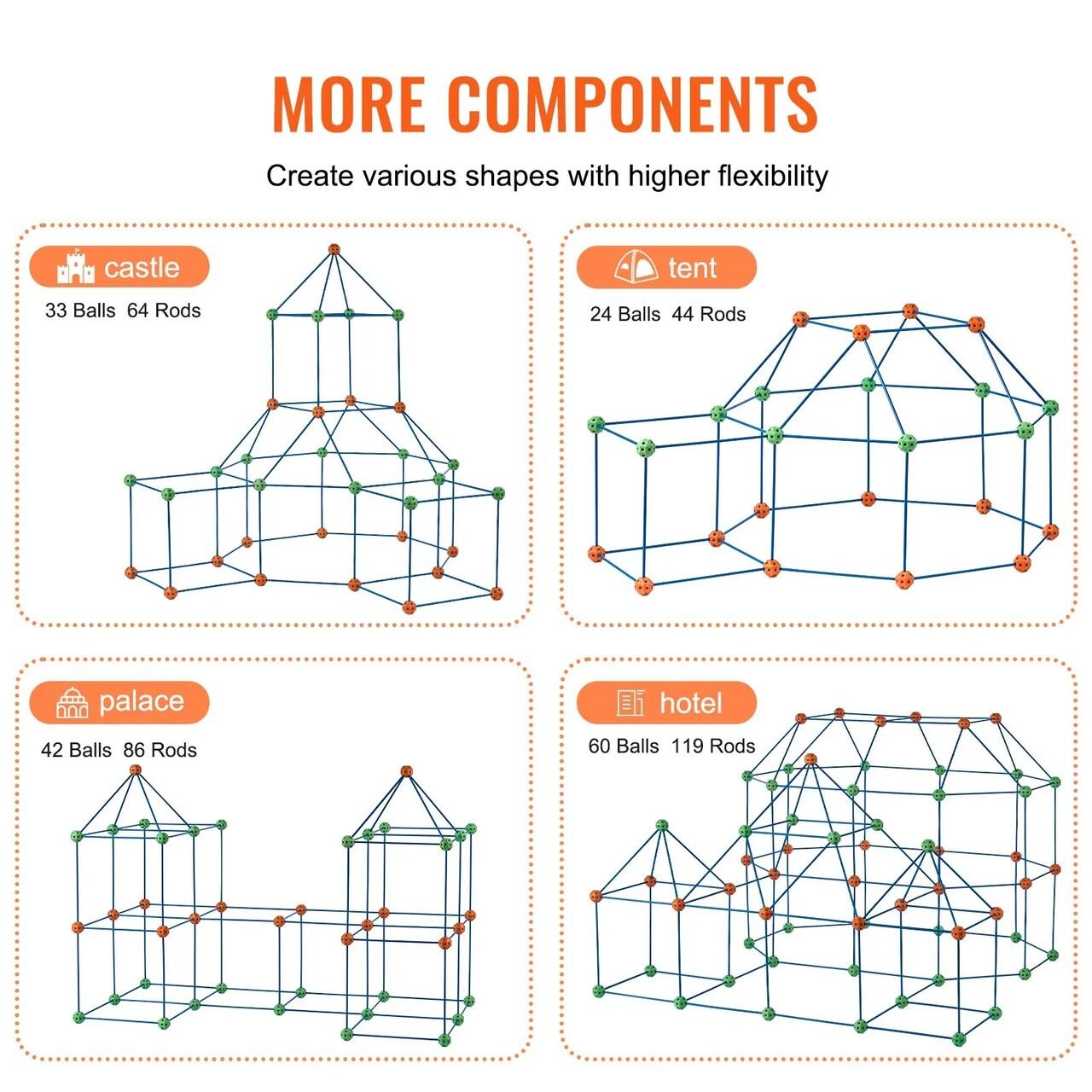 MORE COMPONENTS

Create various shapes with higher flexibility

castle
33 Balls 64 Rods

tent
24 Balls 44 Rods

palace
42 Balls 86 Rods

hotel
60 Balls 119 Rods