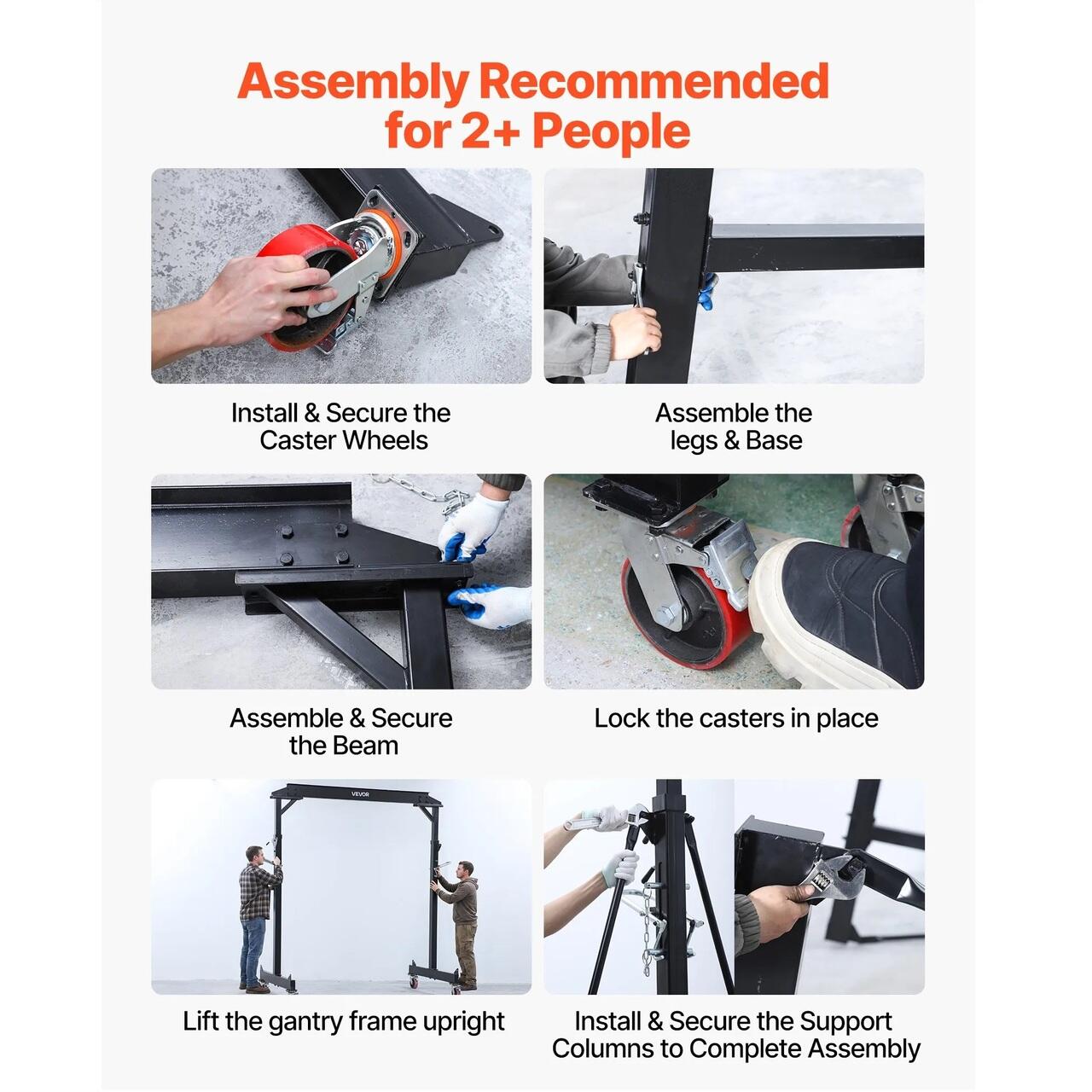 Assembly Recommended for 2+ People

Install & Secure the Caster Wheels

Assemble the legs & Base

Assemble & Secure the Beam

Lock the casters in place

VEVOR

Lift the gantry frame upright

Install & Secure the Support Columns to Complete Assembly