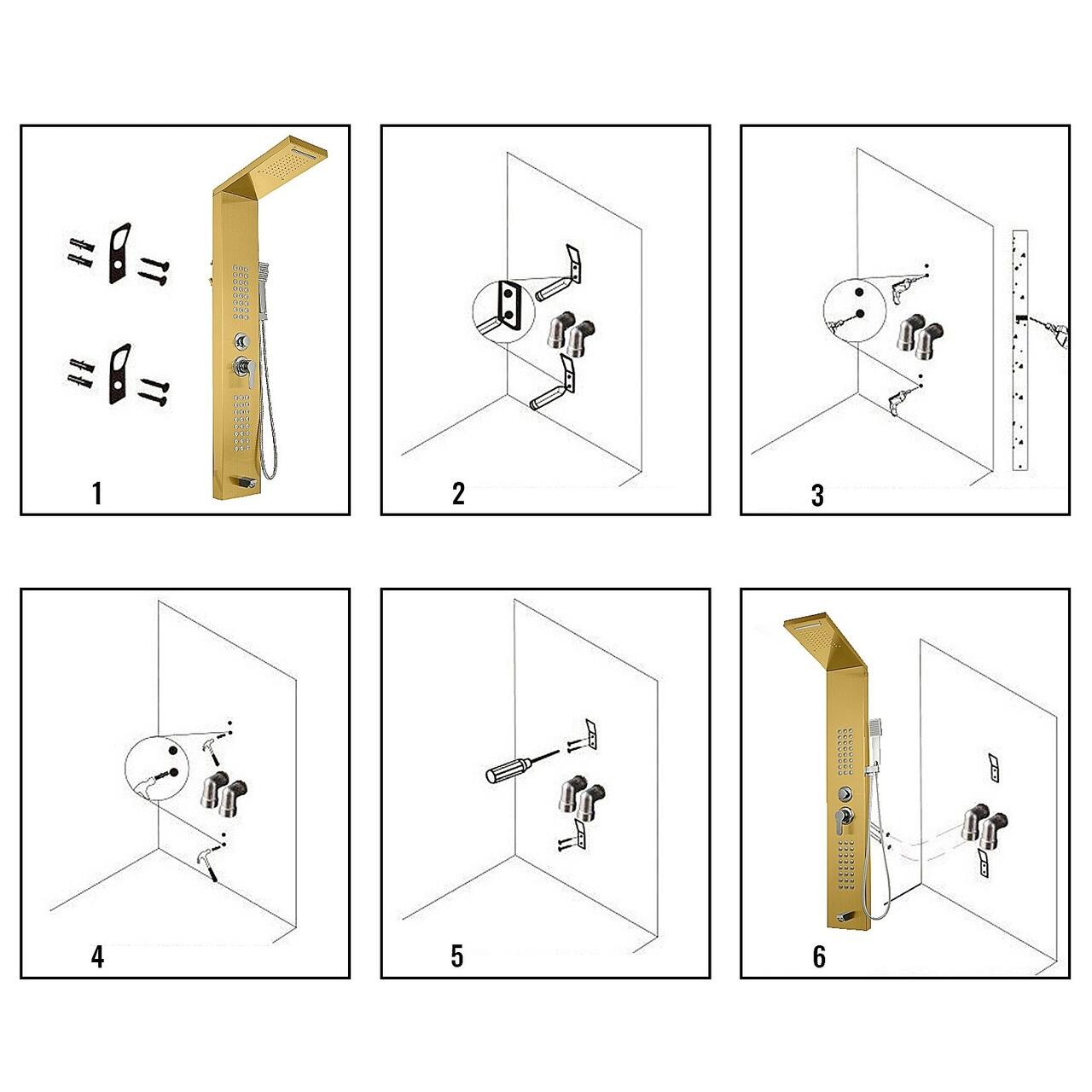 1

2

3

4

5

6