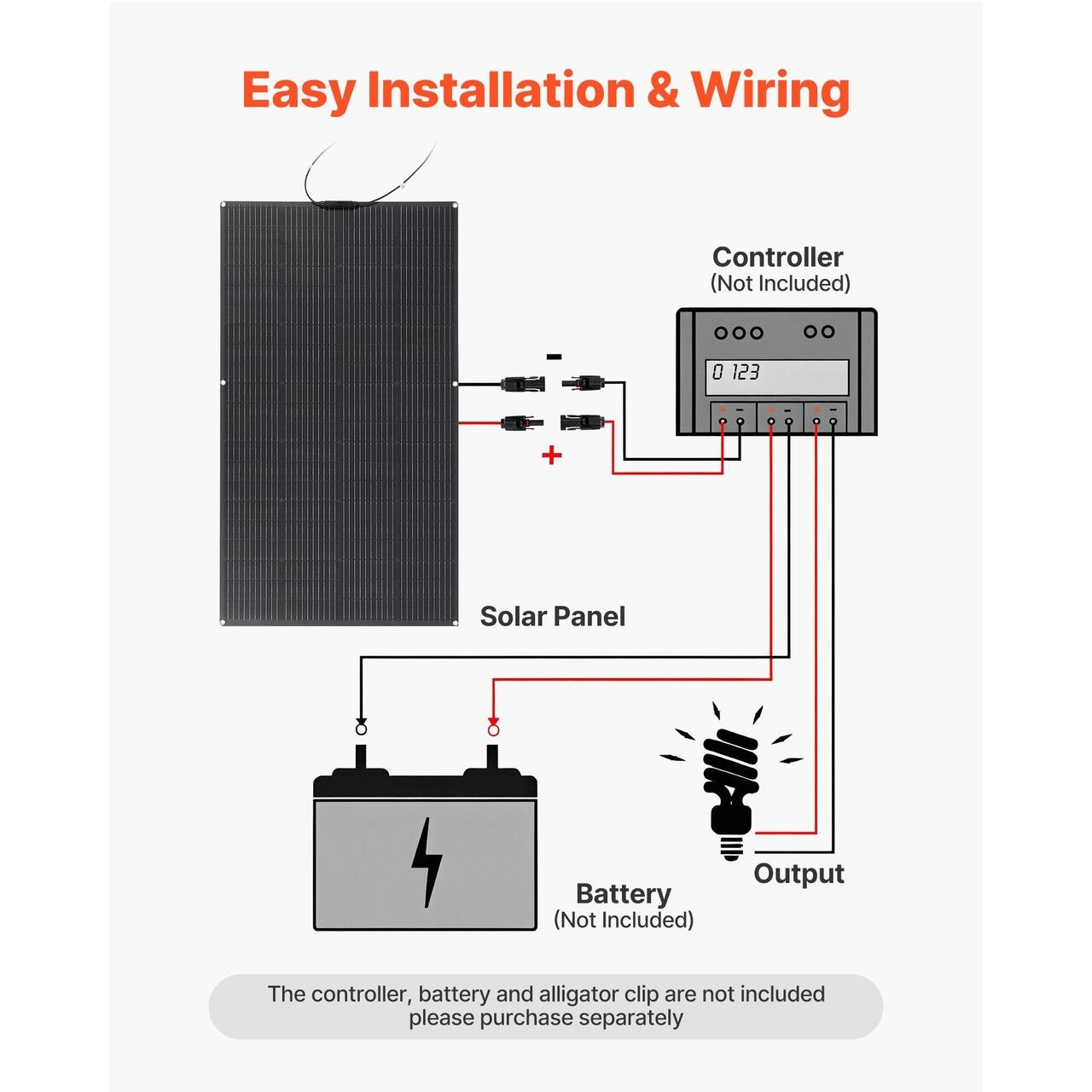 Easy Installation & Wiring

Controller
(Not Included)

0 123

+ -
+ -
+ -

-
+

Solar Panel

Output

Battery
(Not Included)

The controller, battery and alligator clip are not included
please purchase separately