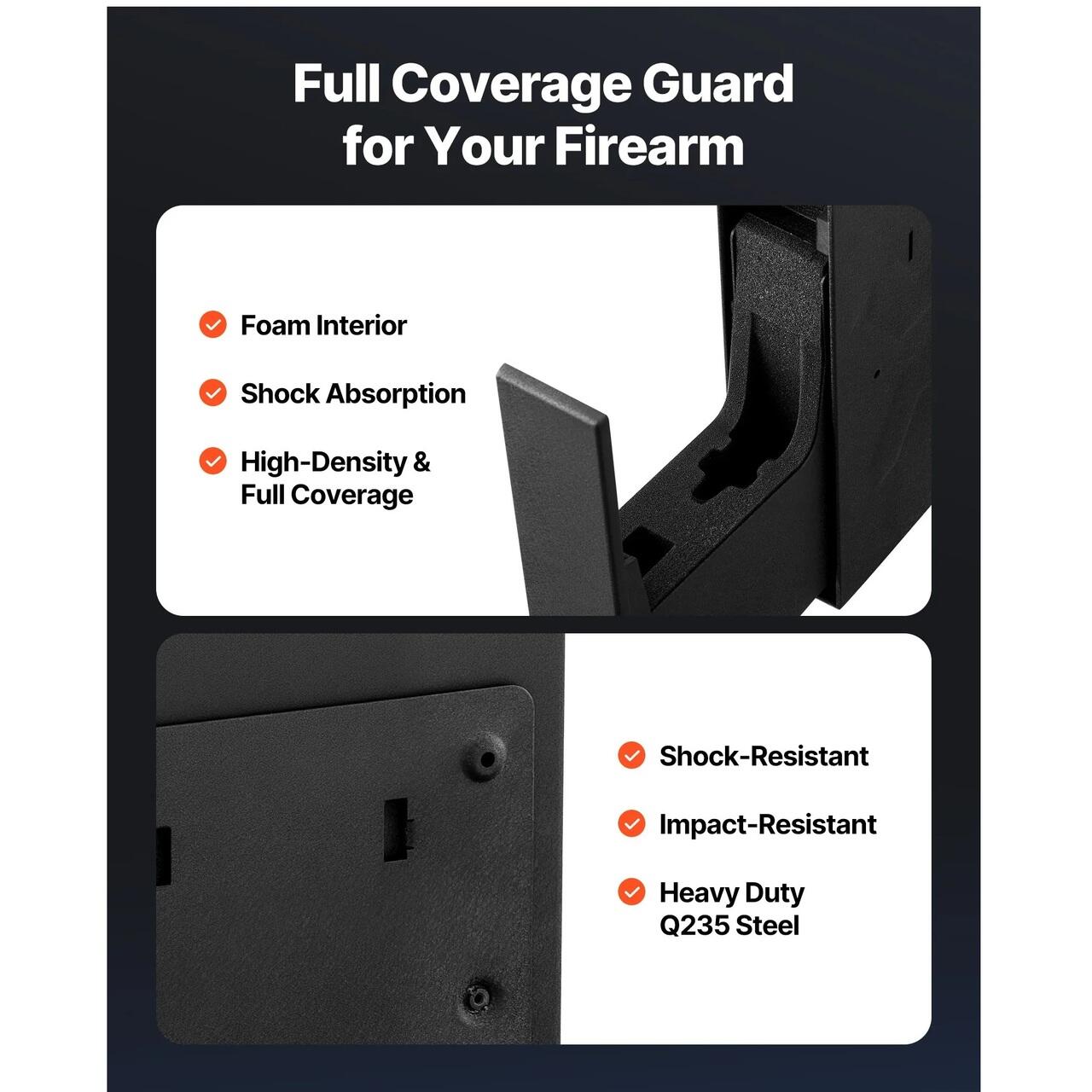 Full Coverage Guard for Your Firearm

Foam Interior

Shock Absorption

High-Density & Full Coverage

Shock-Resistant

Impact-Resistant

Heavy Duty Q235 Steel