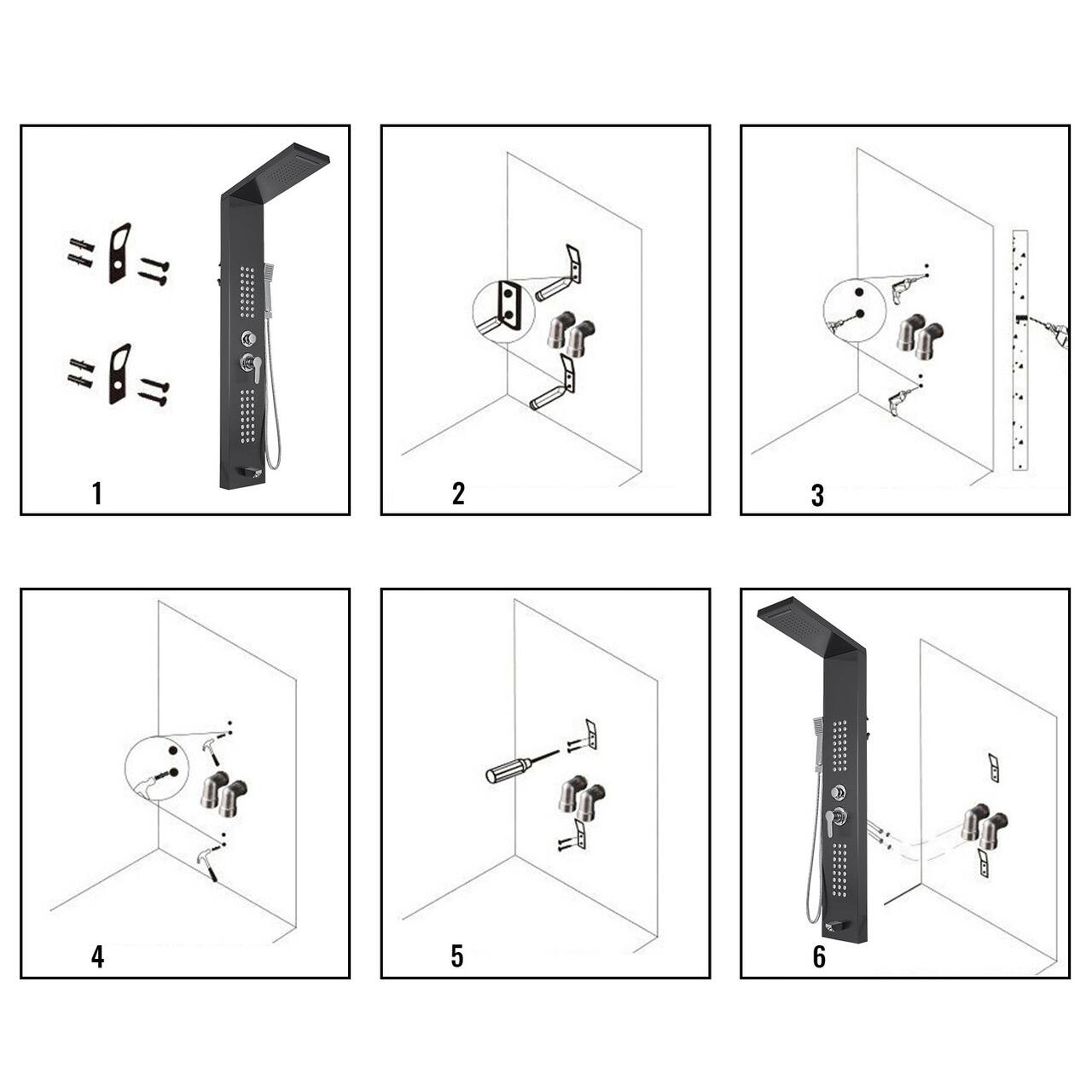 1

2

3

4

5

6