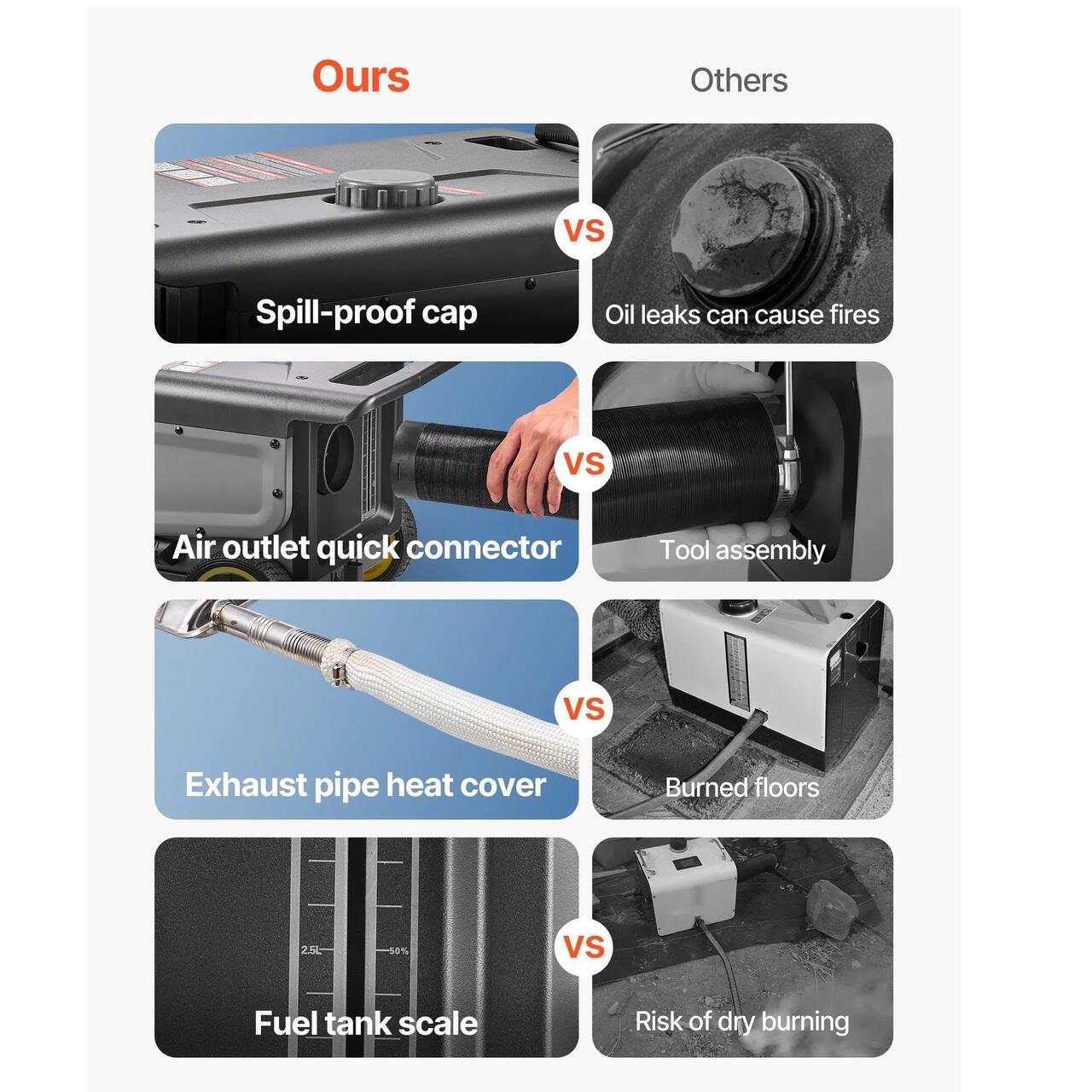 Ours

Others

Spill-proof cap

VS

Oil leaks can cause fires

Air outlet quick connector

VS

Tool assembly

Exhaust pipe heat cover

VS

Burned floors

2.5L

50%

Fuel tank scale

VS

Risk of dry burning