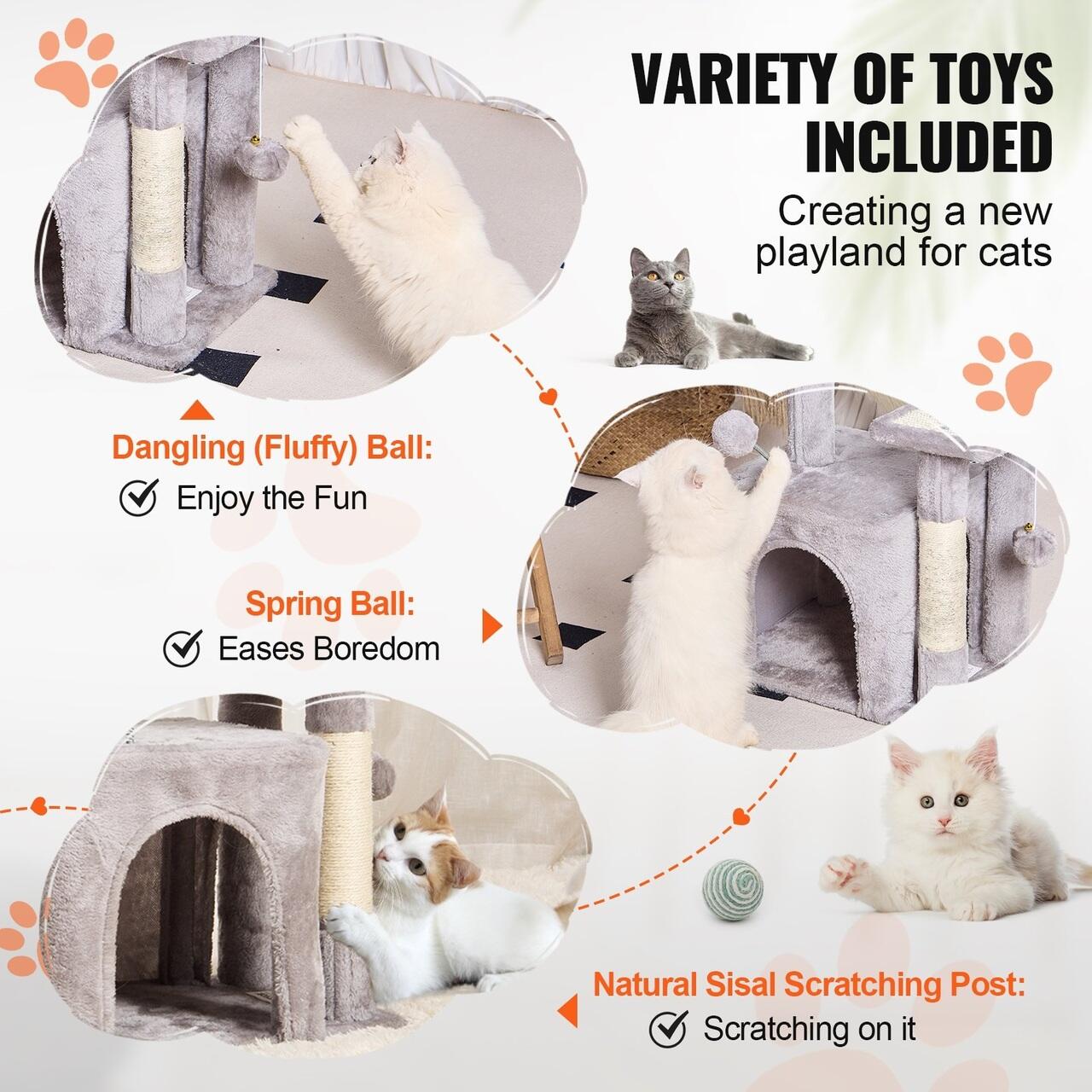 VARIETY OF TOYS INCLUDED

Creating a new playland for cats

Dangling (Fluffy) Ball:
Enjoy the Fun

Spring Ball:
Eases Boredom

Natural Sisal Scratching Post:
Scratching on it