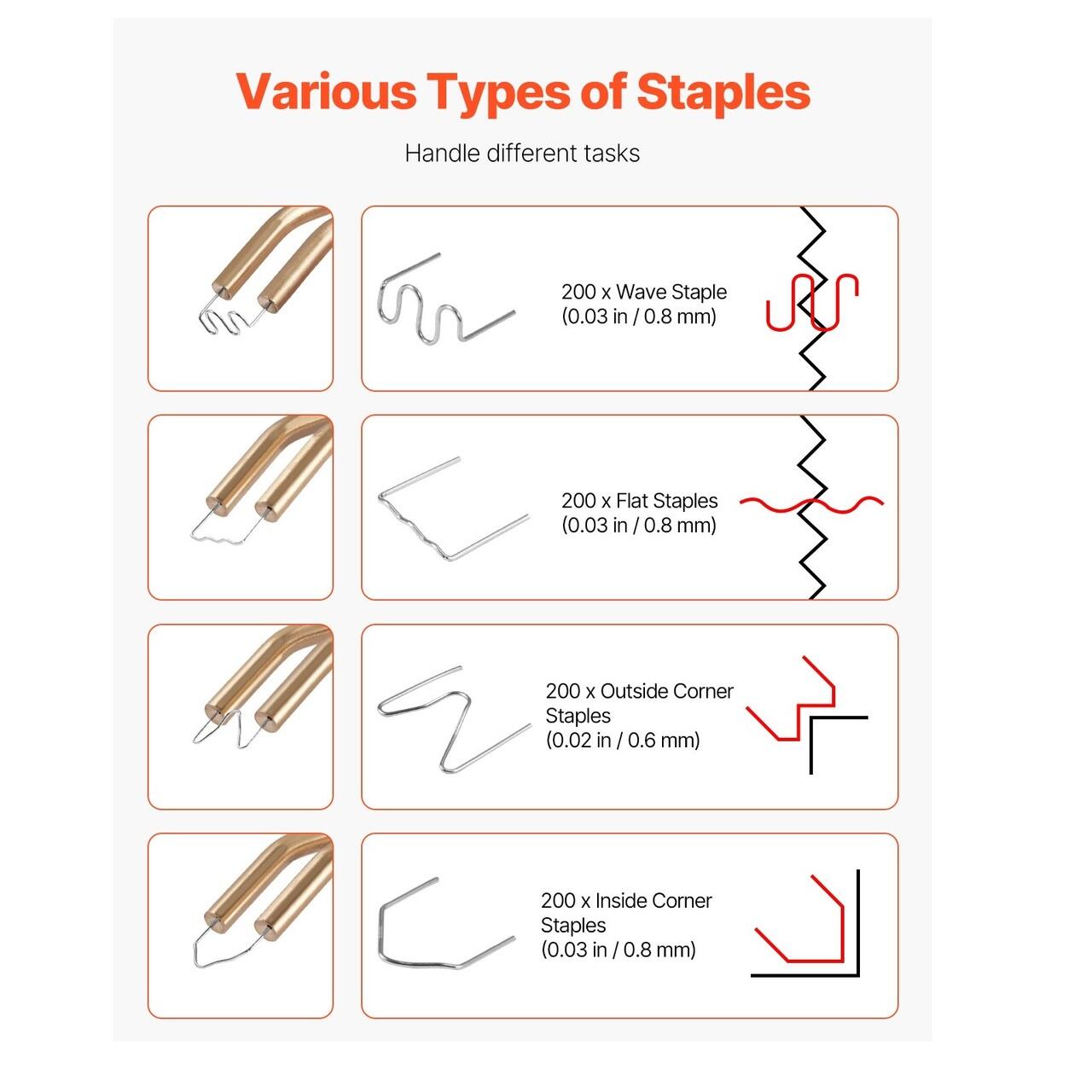 Various Types of Staples

Handle different tasks

200 x Wave Staple
(0.03 in / 0.8 mm)

200 x Flat Staples
(0.03 in / 0.8 mm)

200 x Outside Corner Staples
(0.02 in / 0.6 mm)

200 x Inside Corner Staples
(0.03 in / 0.8 mm)