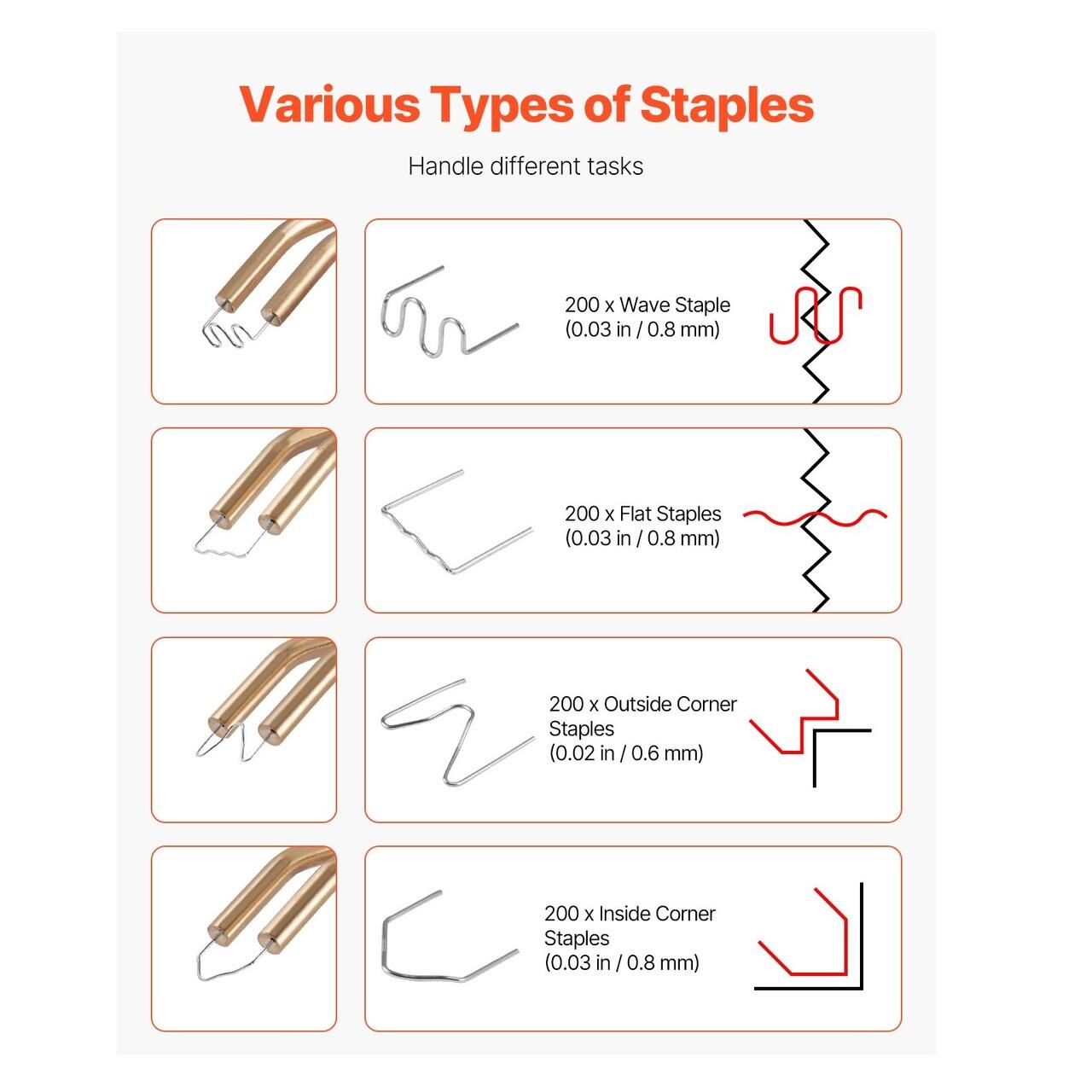 Various Types of Staples

Handle different tasks

200 x Wave Staple
(0.03 in / 0.8 mm)

200 x Flat Staples
(0.03 in / 0.8 mm)

200 x Outside Corner Staples
(0.02 in / 0.6 mm)

200 x Inside Corner Staples
(0.03 in / 0.8 mm)