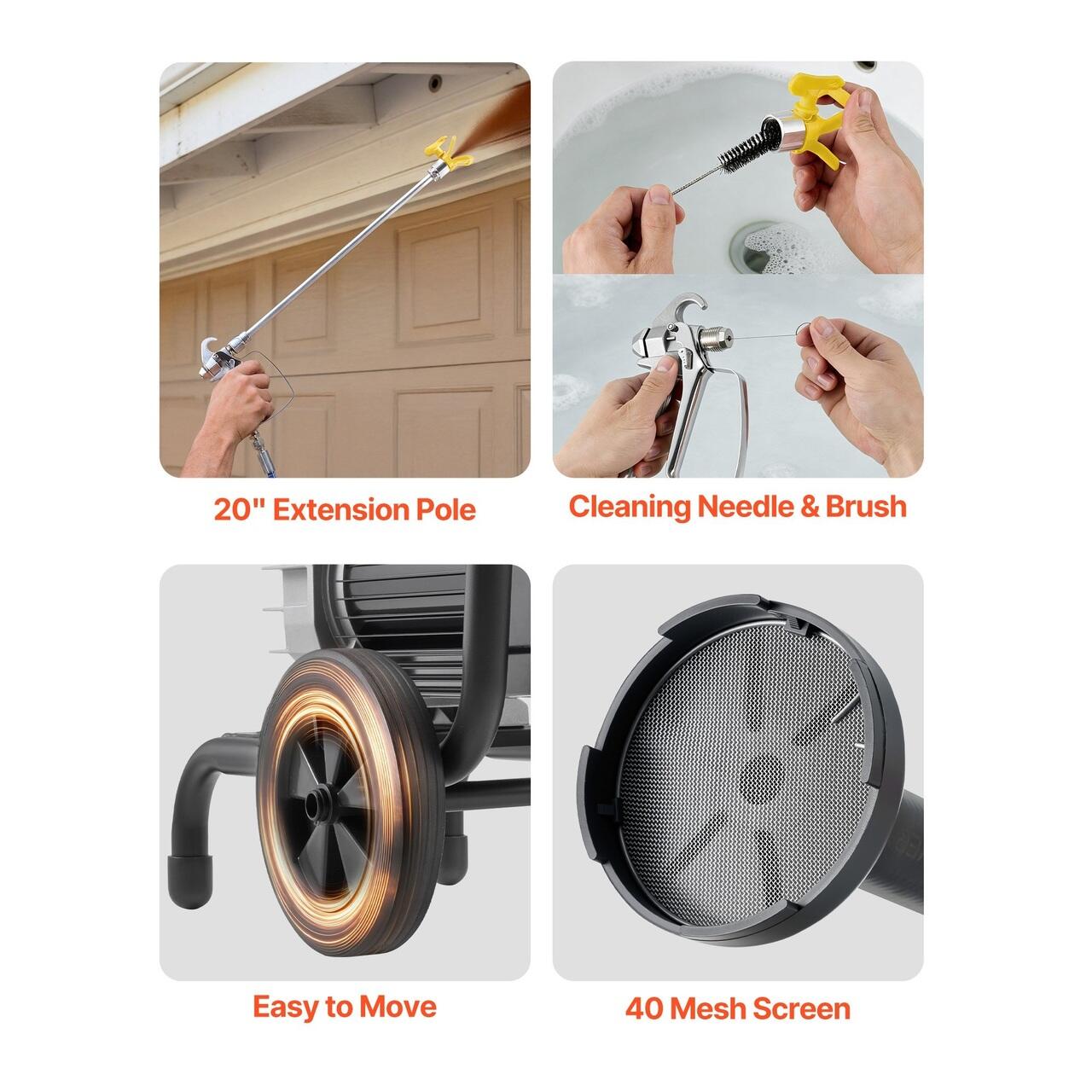 20" Extension Pole

Cleaning Needle & Brush

Easy to Move

40 Mesh Screen