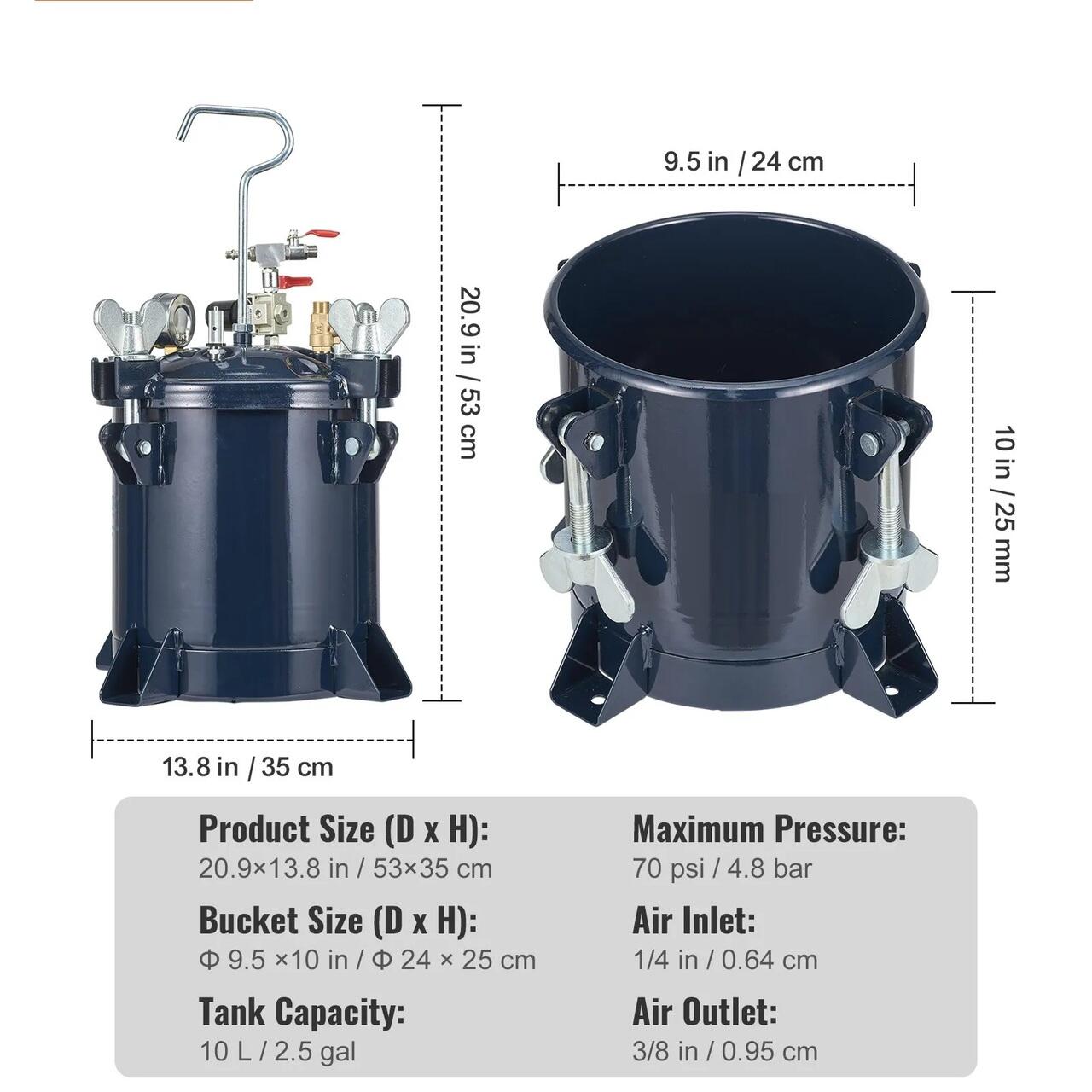 20.9 in / 53 cm

9.5 in / 24 cm

10 in / 25 mm

13.8 in / 35 cm

Product Size (D x H):
20.9×13.8 in / 53×35 cm

Bucket Size (D x H):
Φ 9.5 ×10 in / Φ 24 × 25 cm

Tank Capacity:
10 L / 2.5 gal

Maximum Pressure:
70 psi / 4.8 bar

Air Inlet:
1/4 in / 0.64 cm

Air Outlet:
3/8 in / 0.95 cm