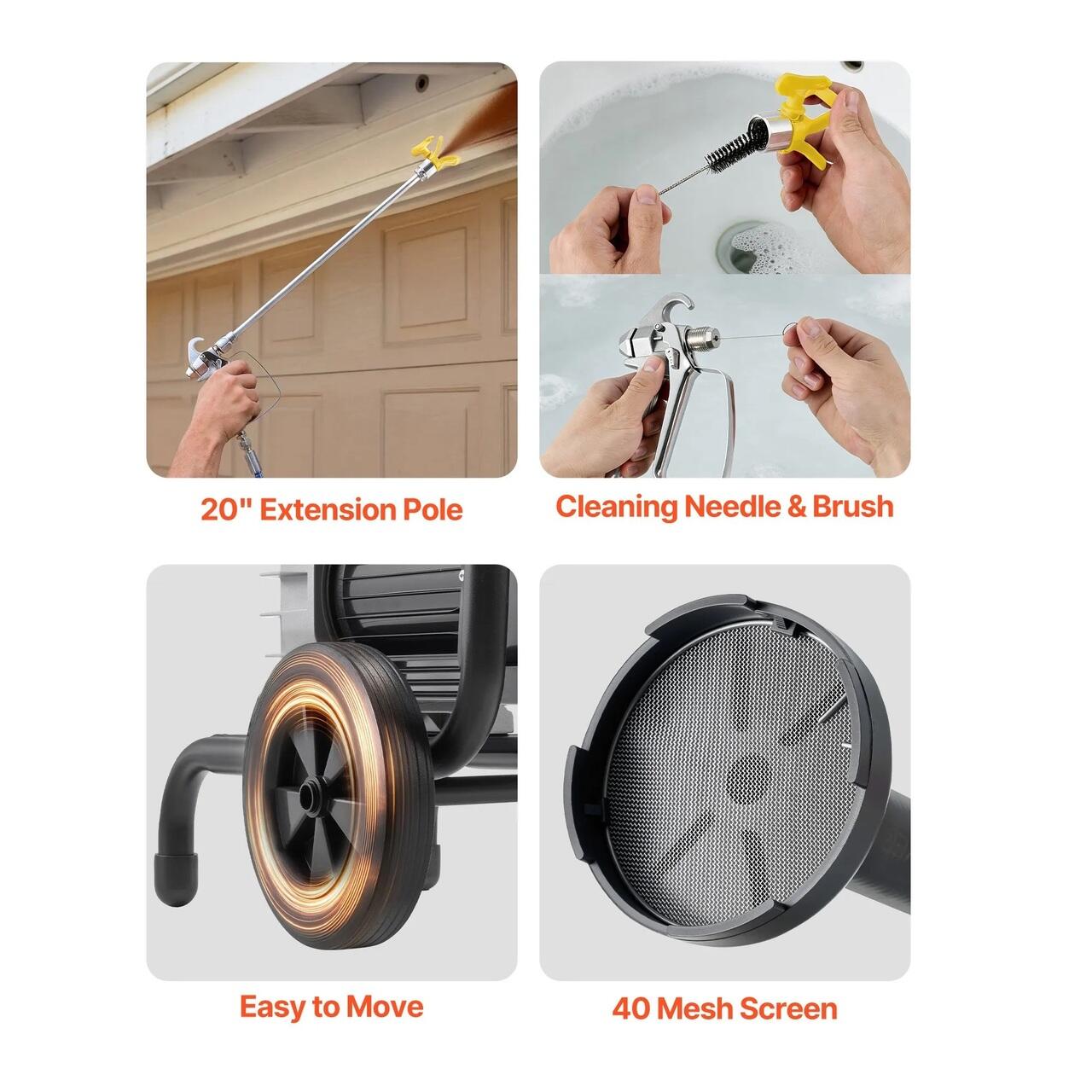 20" Extension Pole

Cleaning Needle & Brush

Easy to Move

40 Mesh Screen