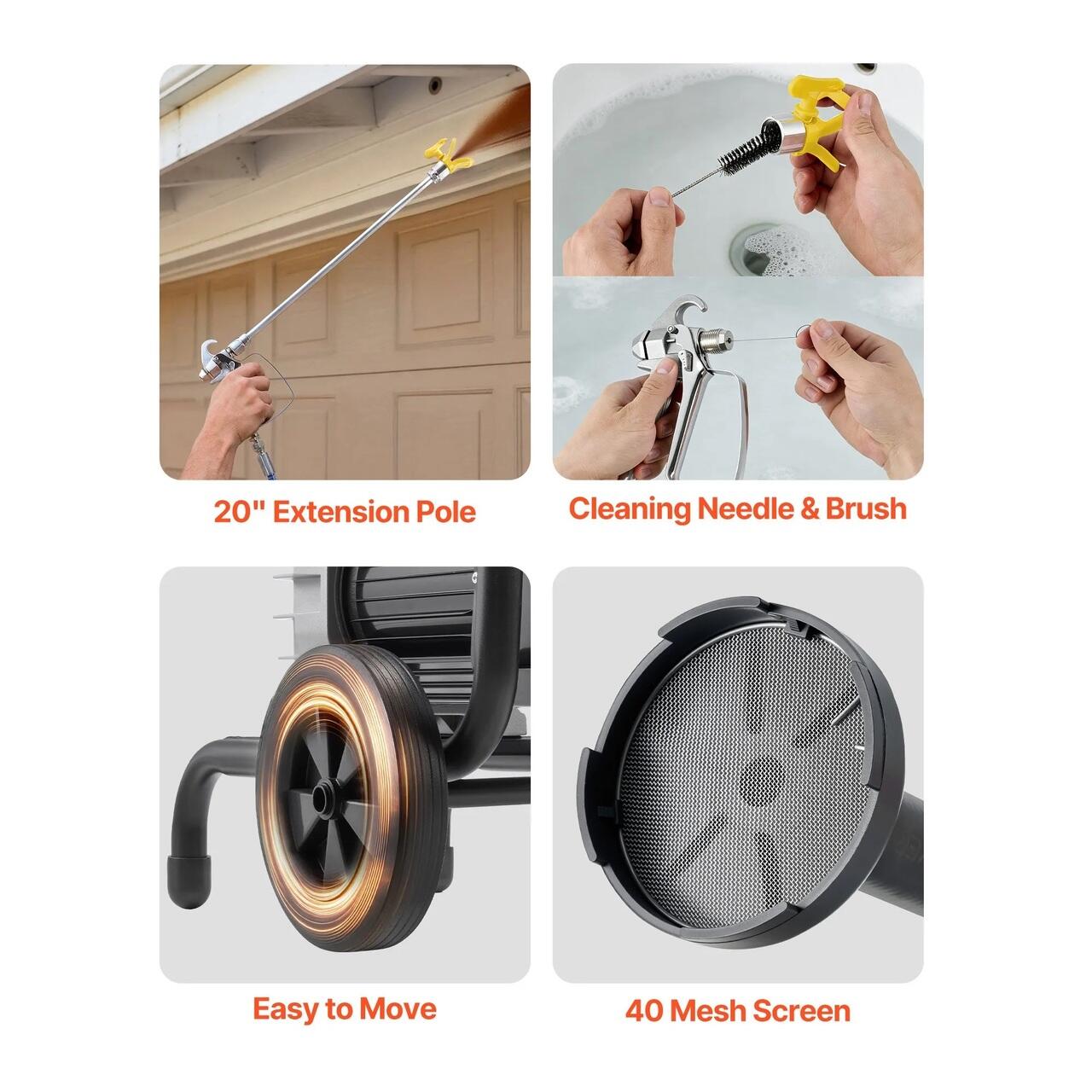 20" Extension Pole

Cleaning Needle & Brush

Easy to Move

40 Mesh Screen