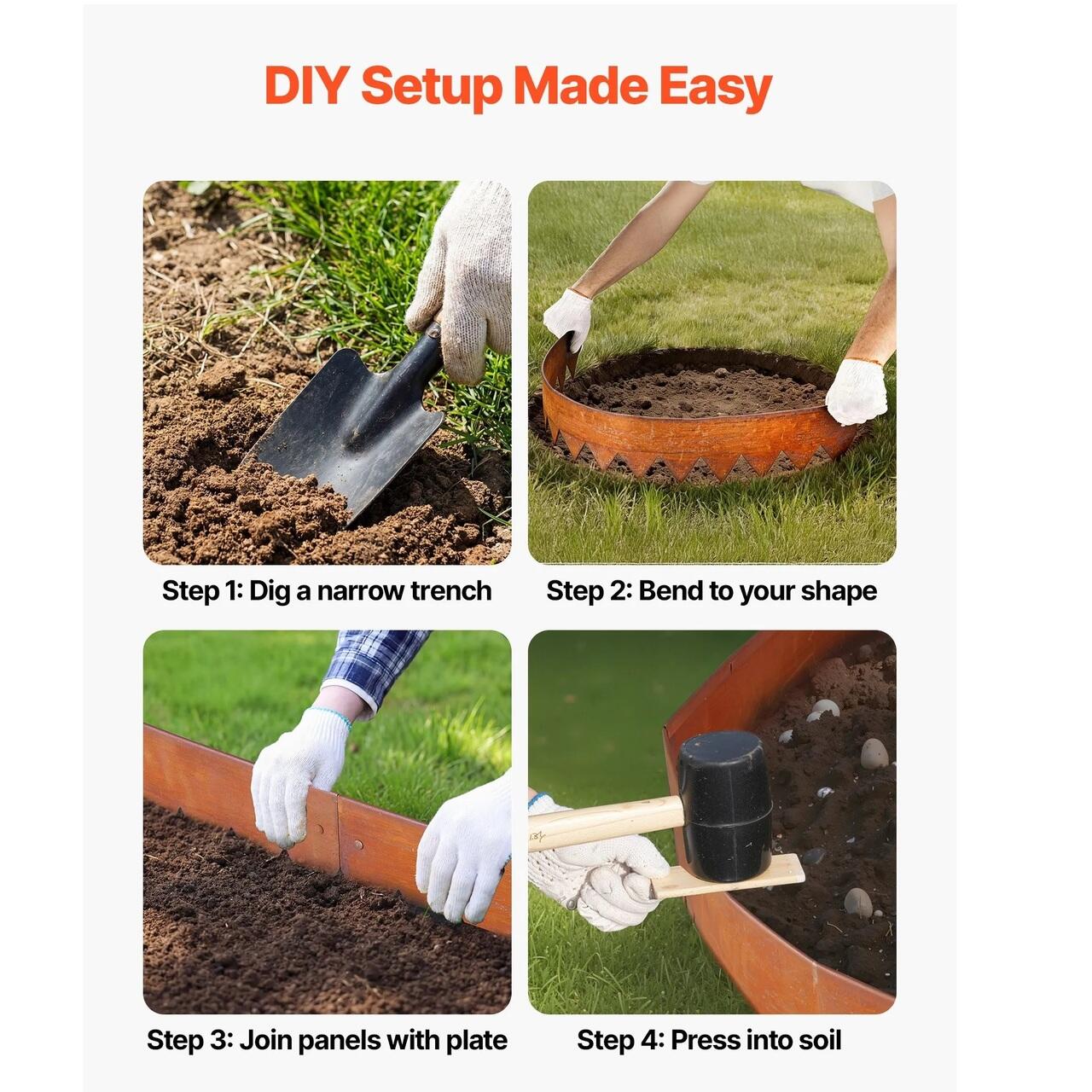 DIY Setup Made Easy

Step 1: Dig a narrow trench

Step 2: Bend to your shape

Step 3: Join panels with plate

Step 4: Press into soil