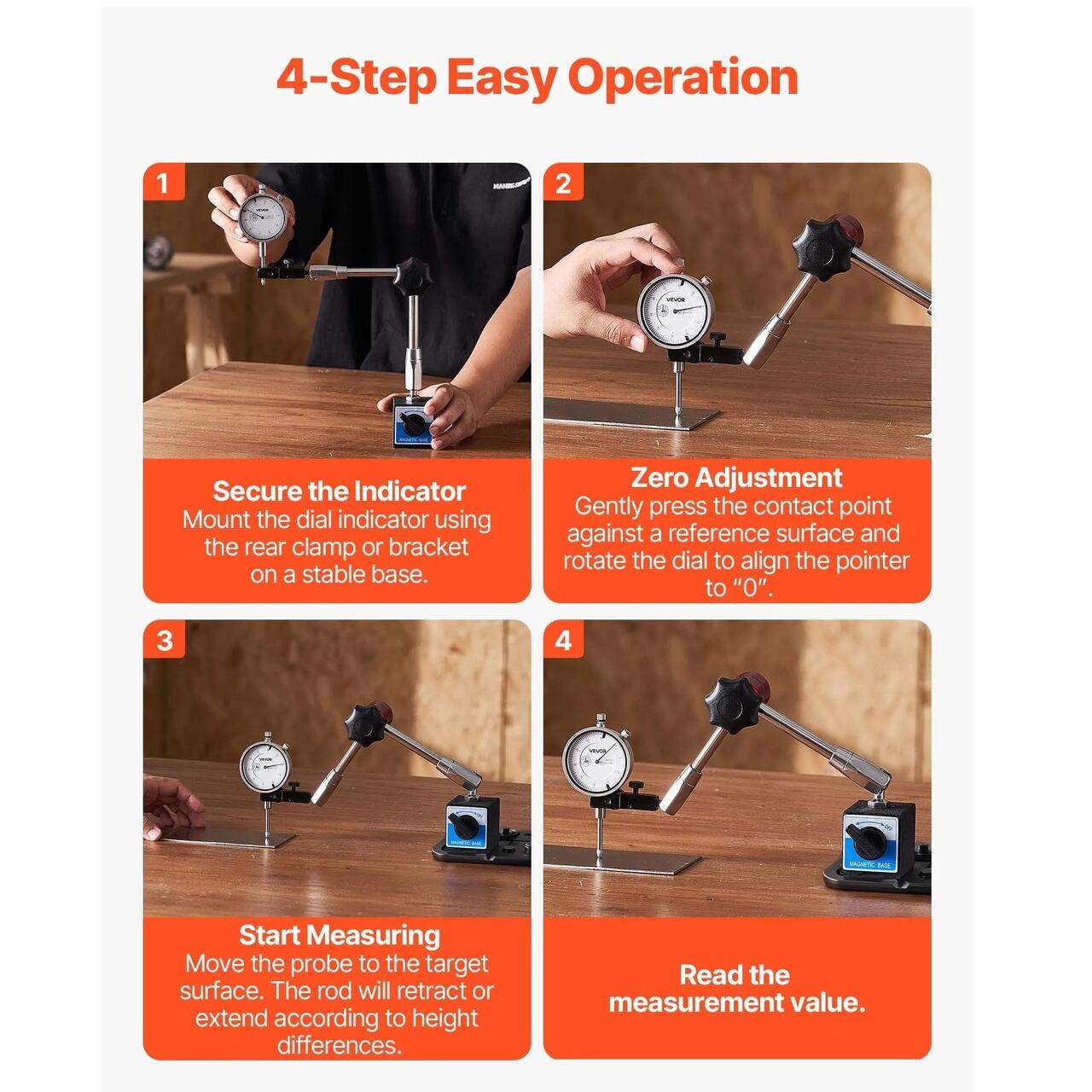 4-Step Easy Operation

1

VEVOR

MAGNETIC BASE

Secure the Indicator
Mount the dial indicator using the rear clamp or bracket on a stable base.

2

VEVOR

Zero Adjustment
Gently press the contact point against a reference surface and rotate the dial to align the pointer to "0".

3

VEVOR

MAGNETIC BASE

Start Measuring
Move the probe to the target surface. The rod will retract or extend according to height differences.

4

VEVOR

OFF

MAGNETIC BASE

Read the measurement value.