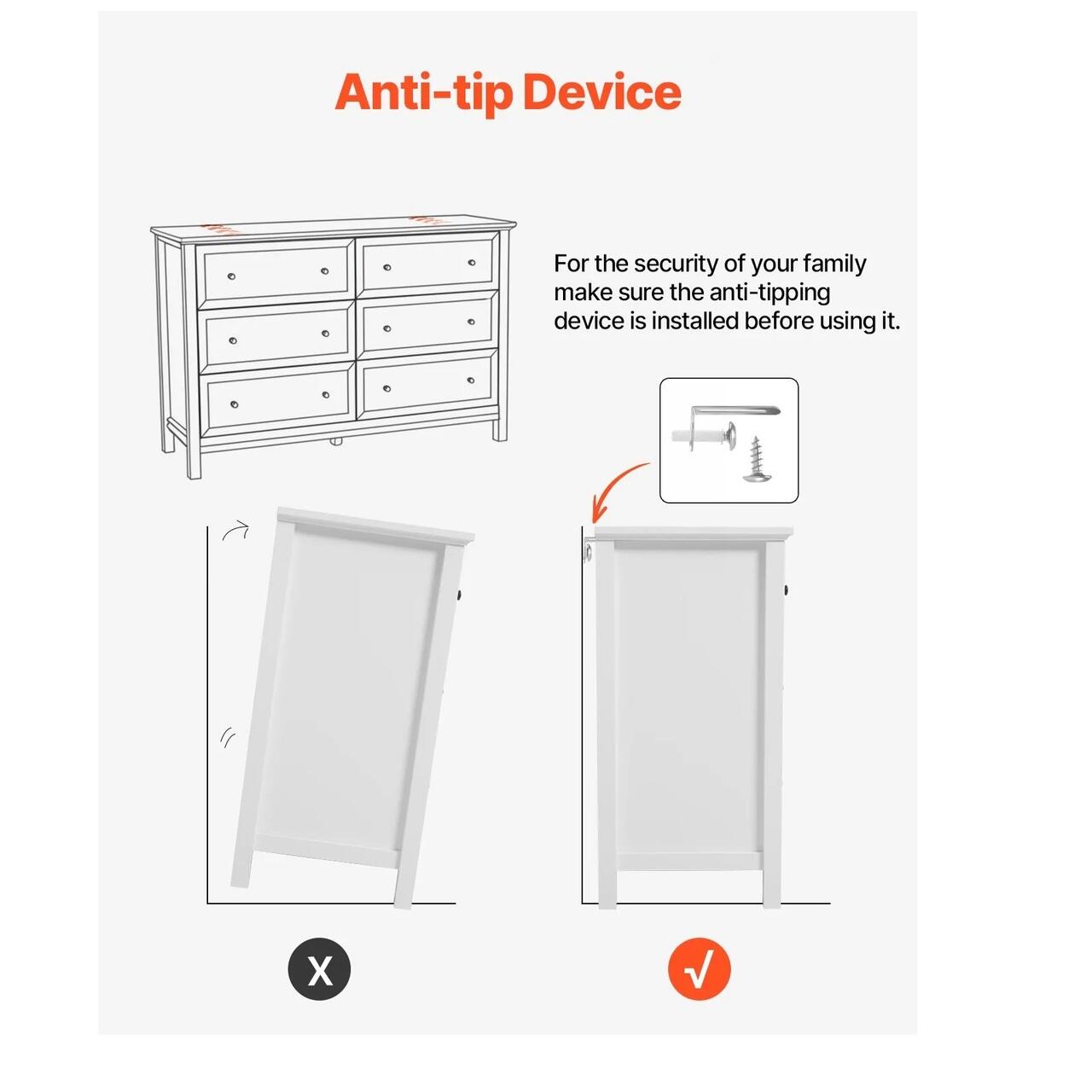 Anti-tip Device

For the security of your family make sure the anti-tipping device is installed before using it.

X

√