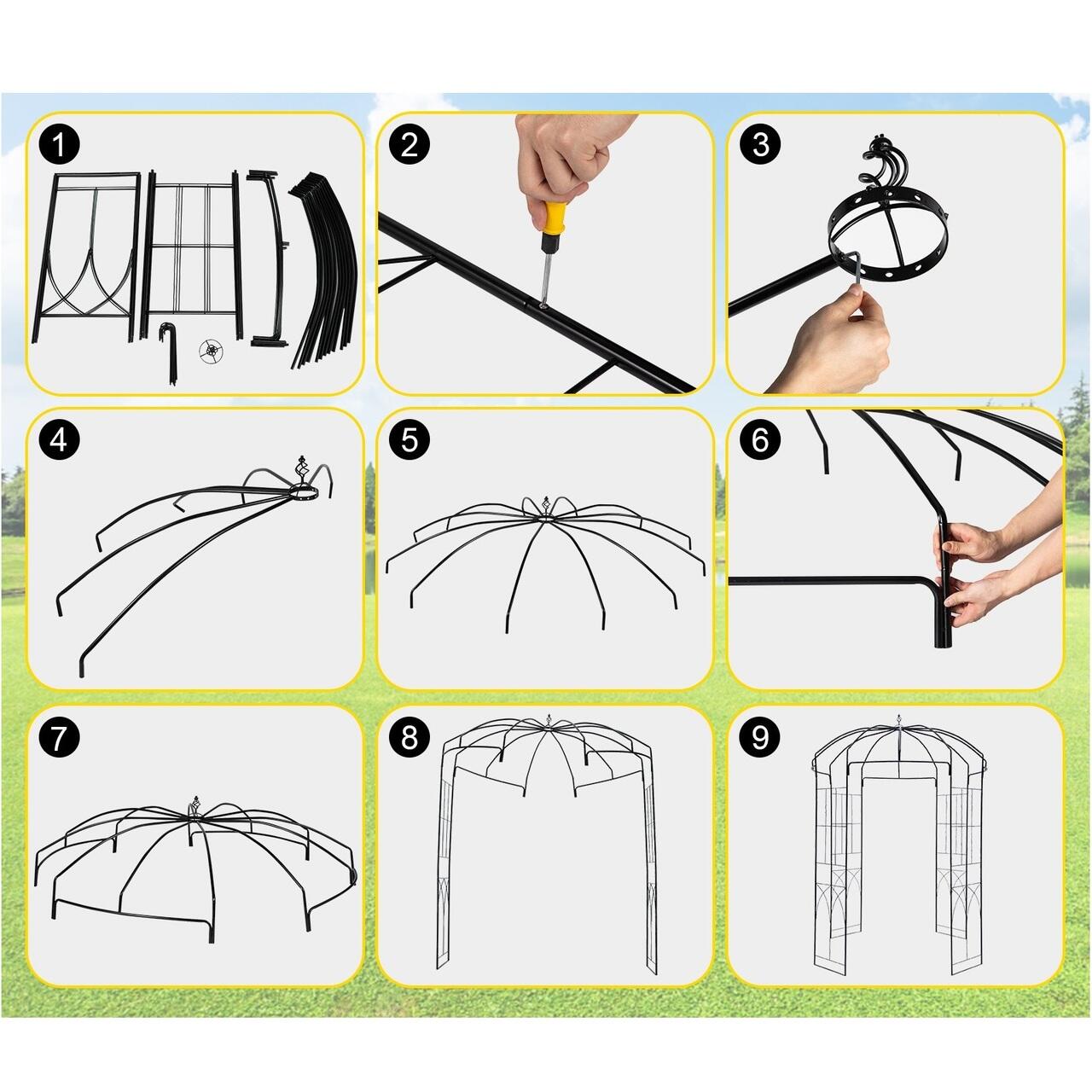 1

2

3

4

5

6

7

8

9