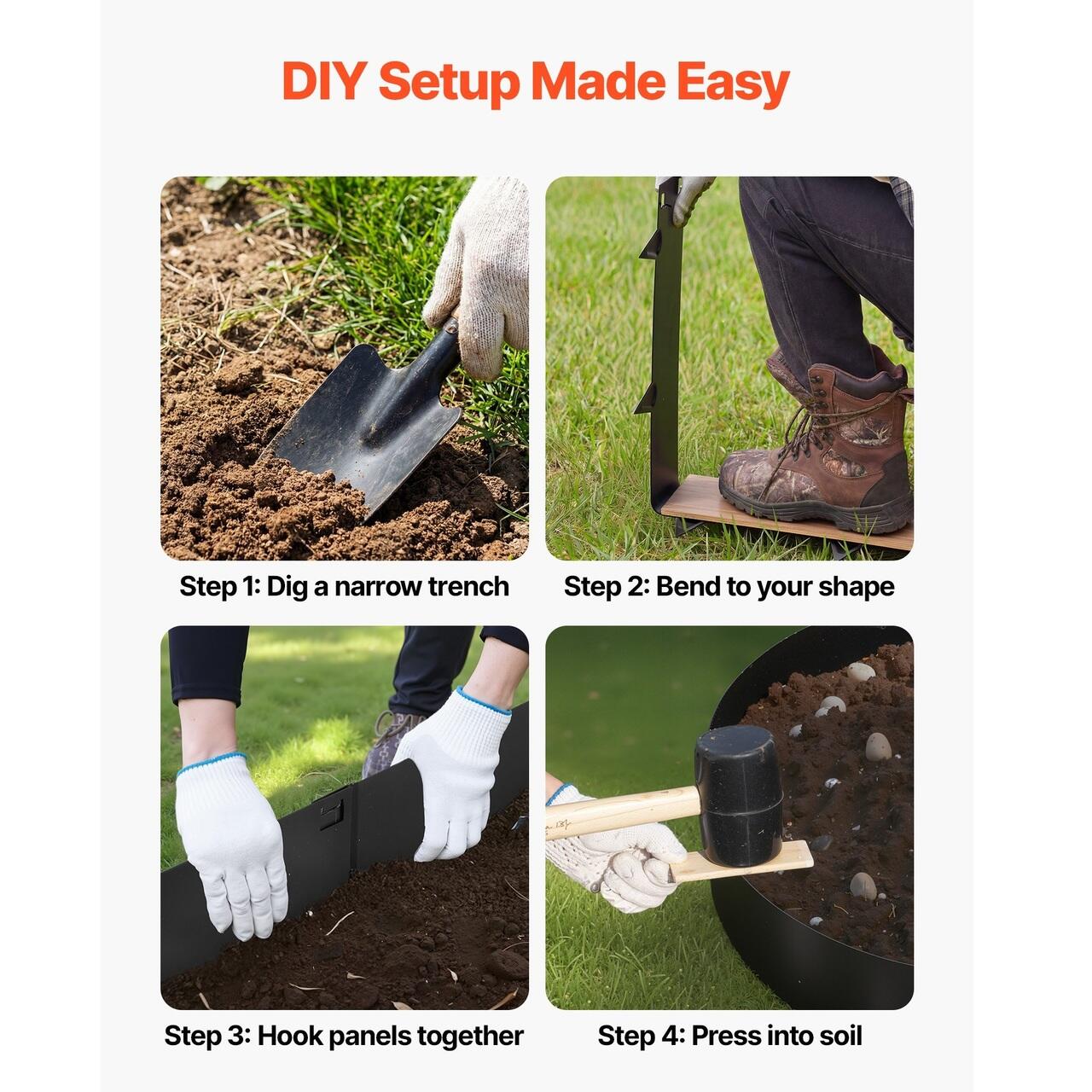 DIY Setup Made Easy

Step 1: Dig a narrow trench

Step 2: Bend to your shape

Step 3: Hook panels together

Step 4: Press into soil