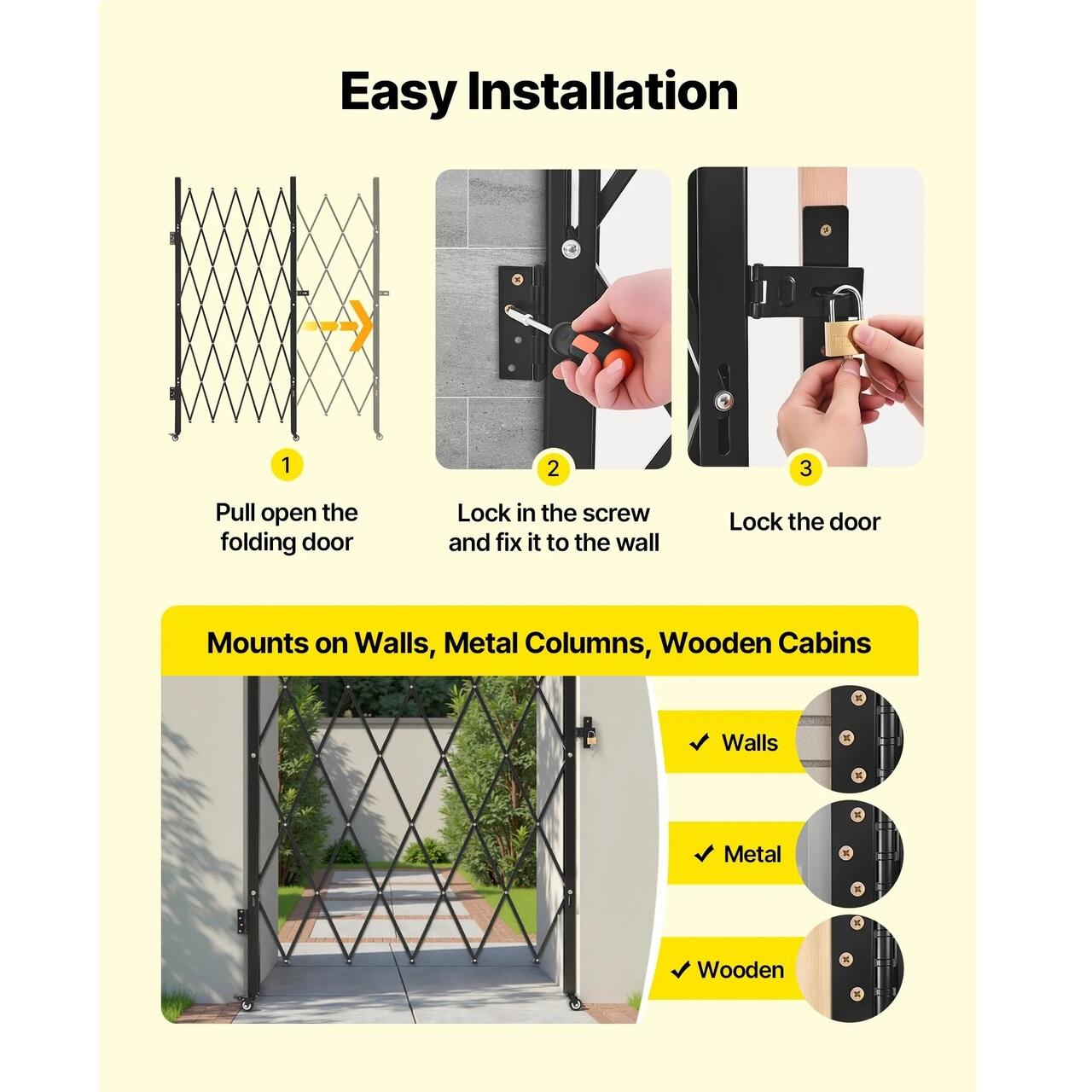 Easy Installation

1

Pull open the folding door

2

Lock in the screw and fix it to the wall

3

Lock the door

Mounts on Walls, Metal Columns, Wooden Cabins

✓ Walls

✓ Metal

✓ Wooden