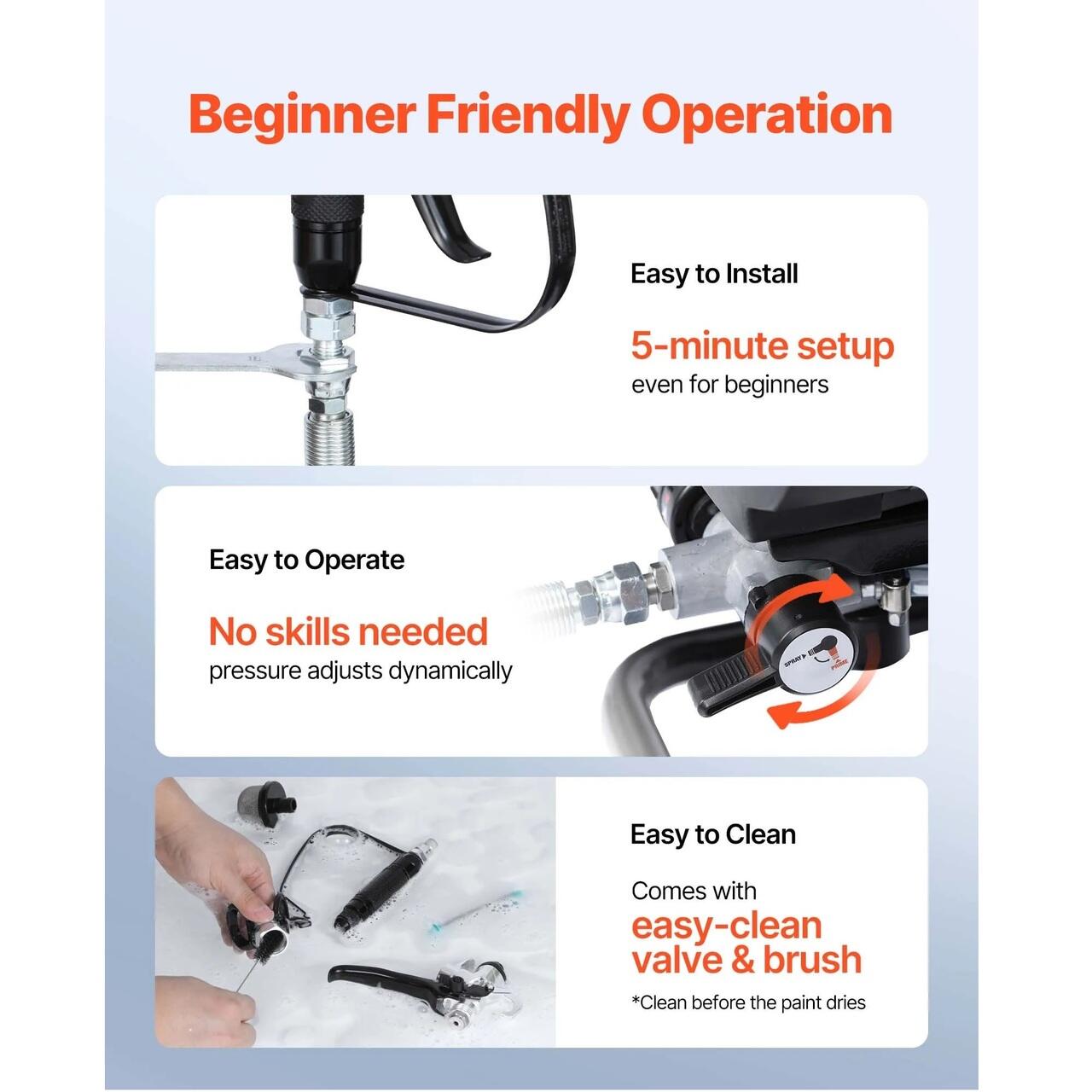 Beginner Friendly Operation

Easy to Install

5-minute setup
even for beginners

Easy to Operate

No skills needed
pressure adjusts dynamically

SPRAY
PRIME

Easy to Clean

Comes with
easy-clean valve & brush
*Clean before the paint dries