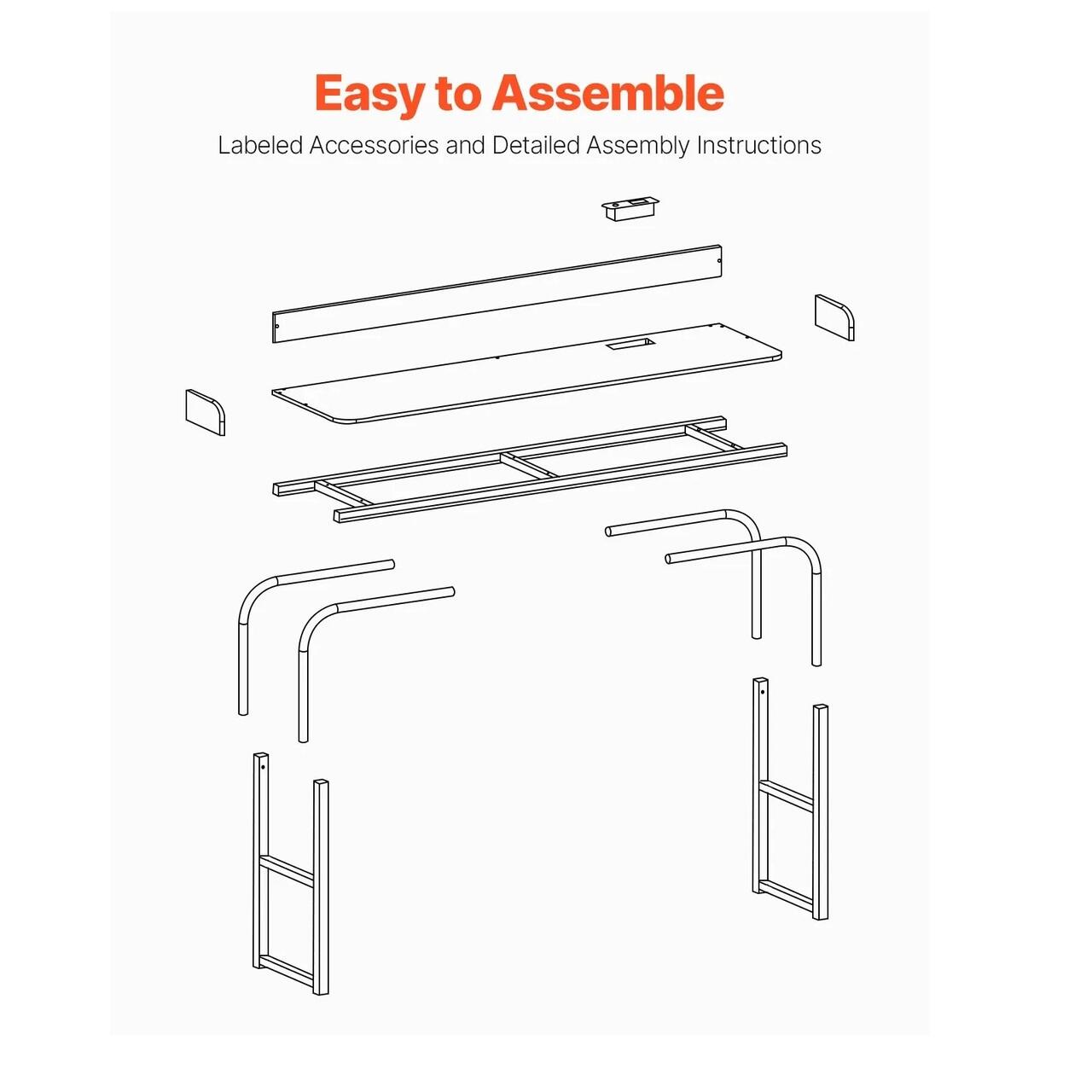 Easy to Assemble

Labeled Accessories and Detailed Assembly Instructions