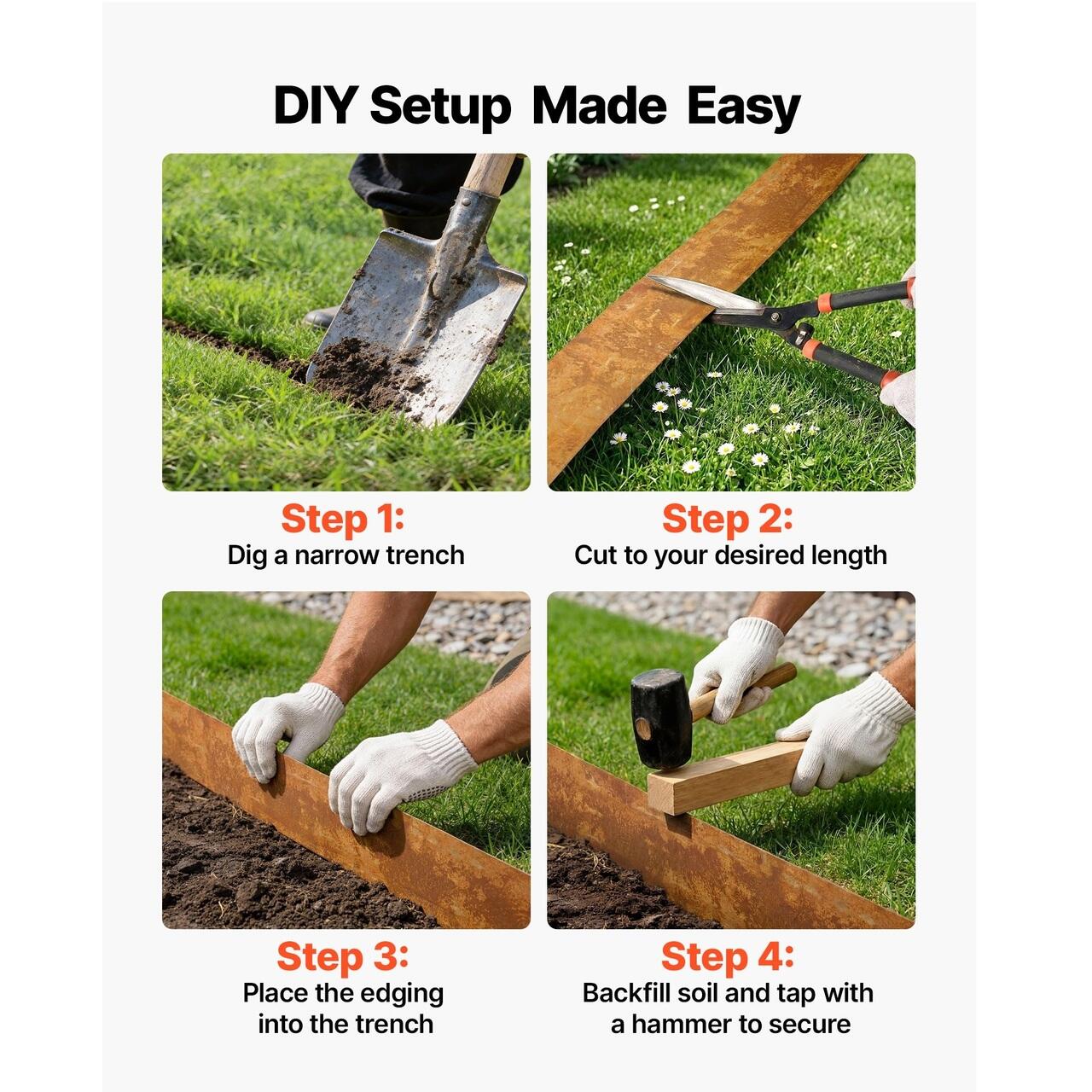 DIY Setup Made Easy

Step 1:
Dig a narrow trench

Step 2:
Cut to your desired length

Step 3:
Place the edging into the trench

Step 4:
Backfill soil and tap with a hammer to secure