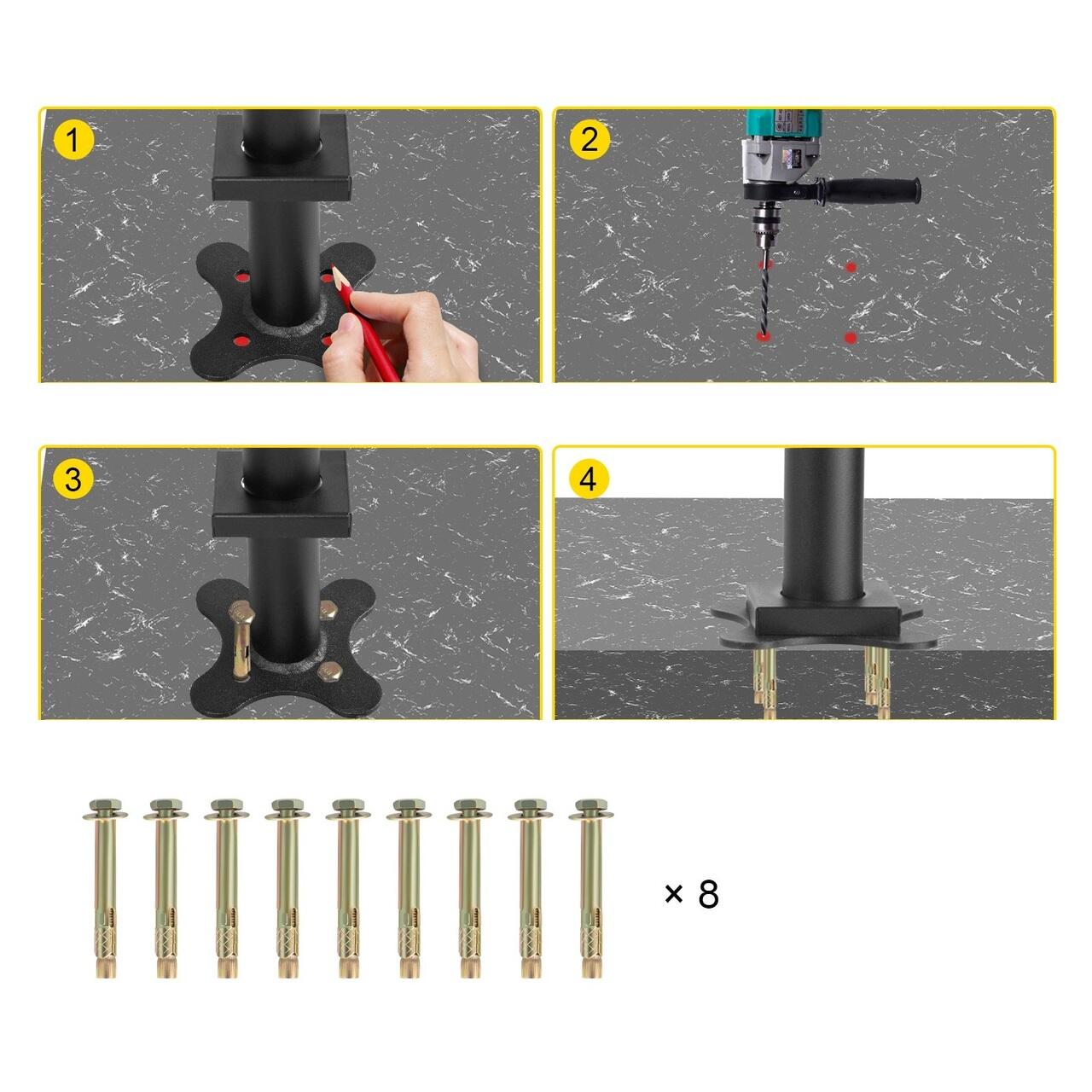 1

2

3

4

× 8