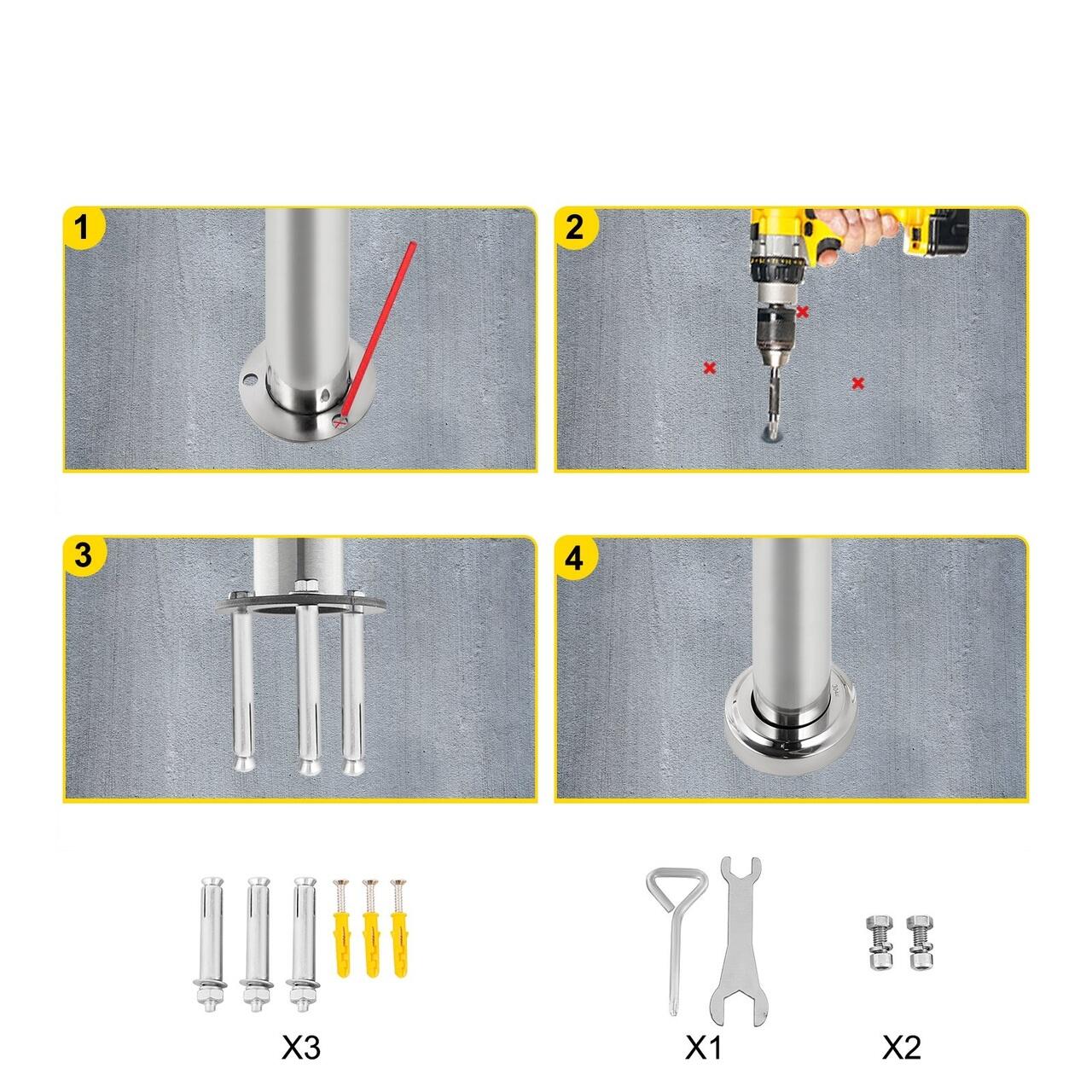 1

2

3

4

X3

X1

X2