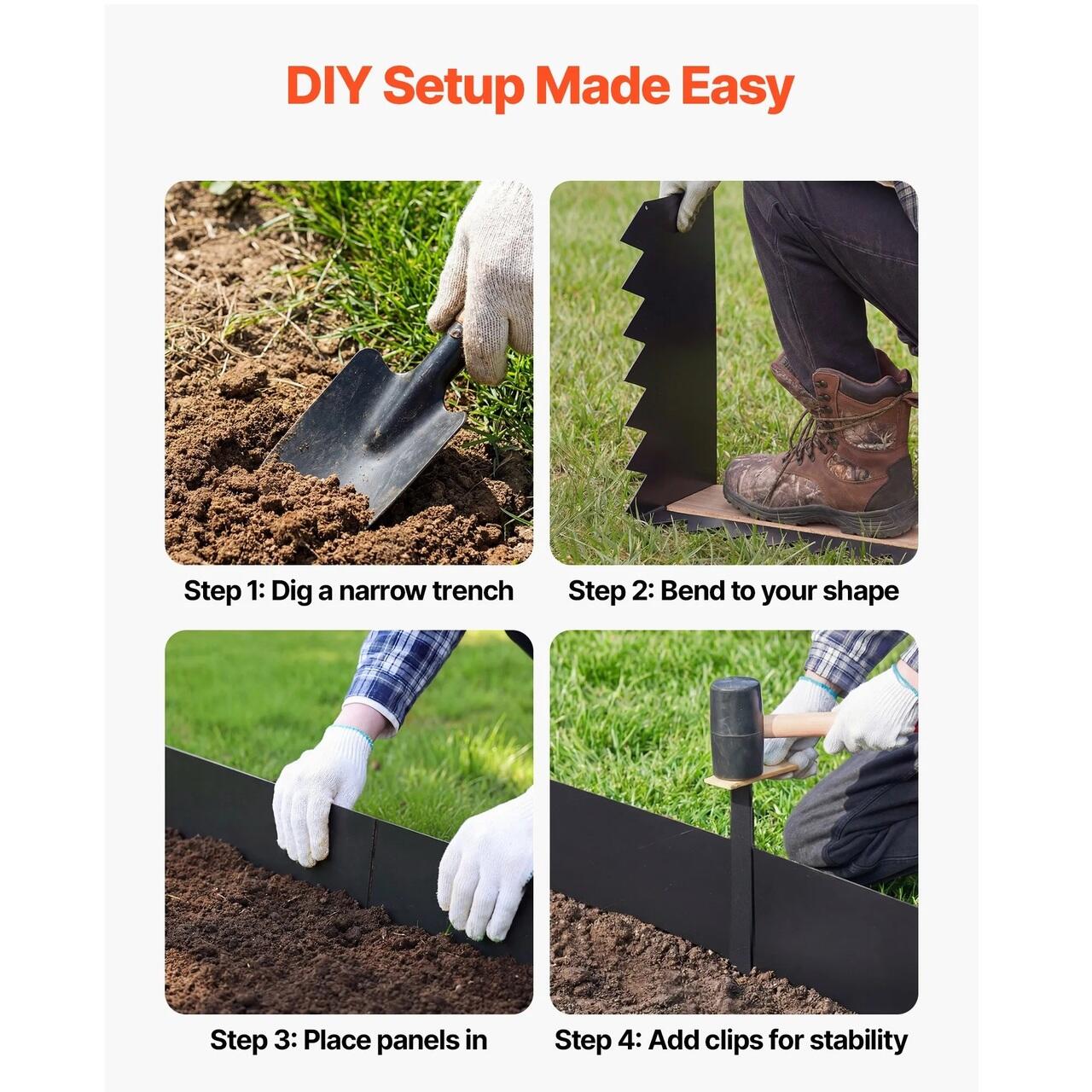 DIY Setup Made Easy

Step 1: Dig a narrow trench

Step 2: Bend to your shape

Step 3: Place panels in

Step 4: Add clips for stability