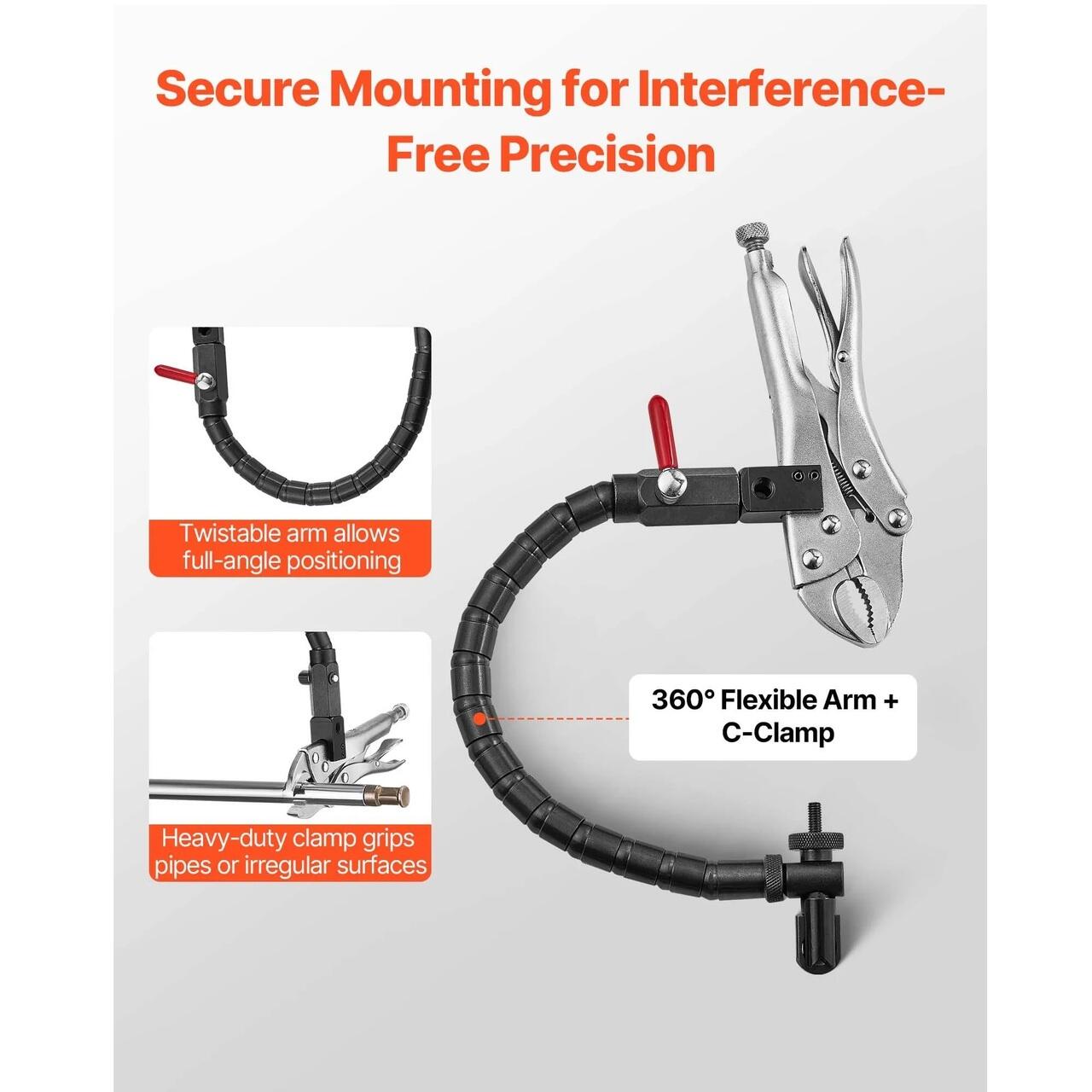 Secure Mounting for Interference-Free Precision

Twistable arm allows full-angle positioning

Heavy-duty clamp grips pipes or irregular surfaces

360° Flexible Arm + C-Clamp