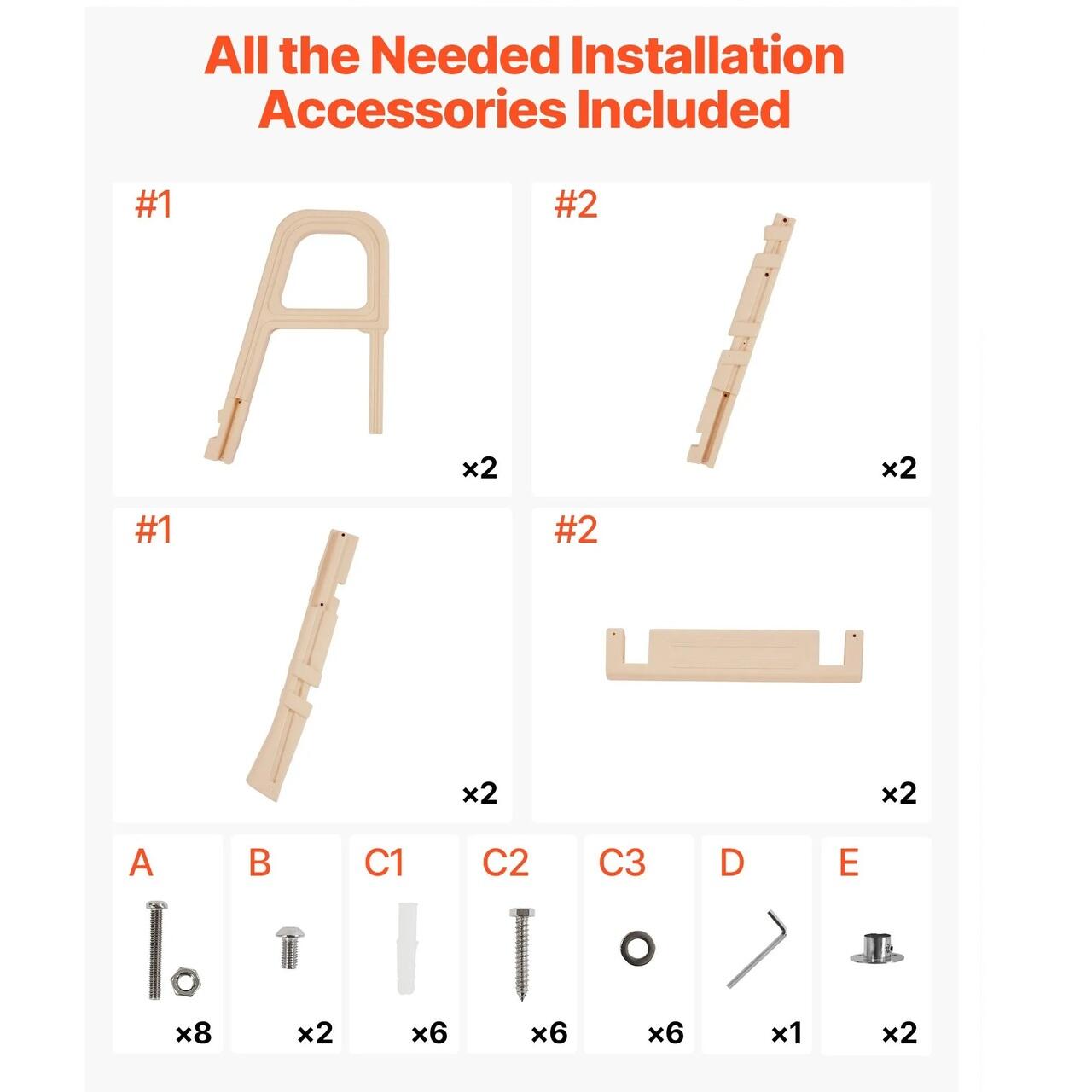 All the Needed Installation Accessories Included

#1
×2

#2
×2

#1
×2

#2
×2

A
×8

B
×2

C1
×6

C2
×6

C3
×6

D
×1

E
×2