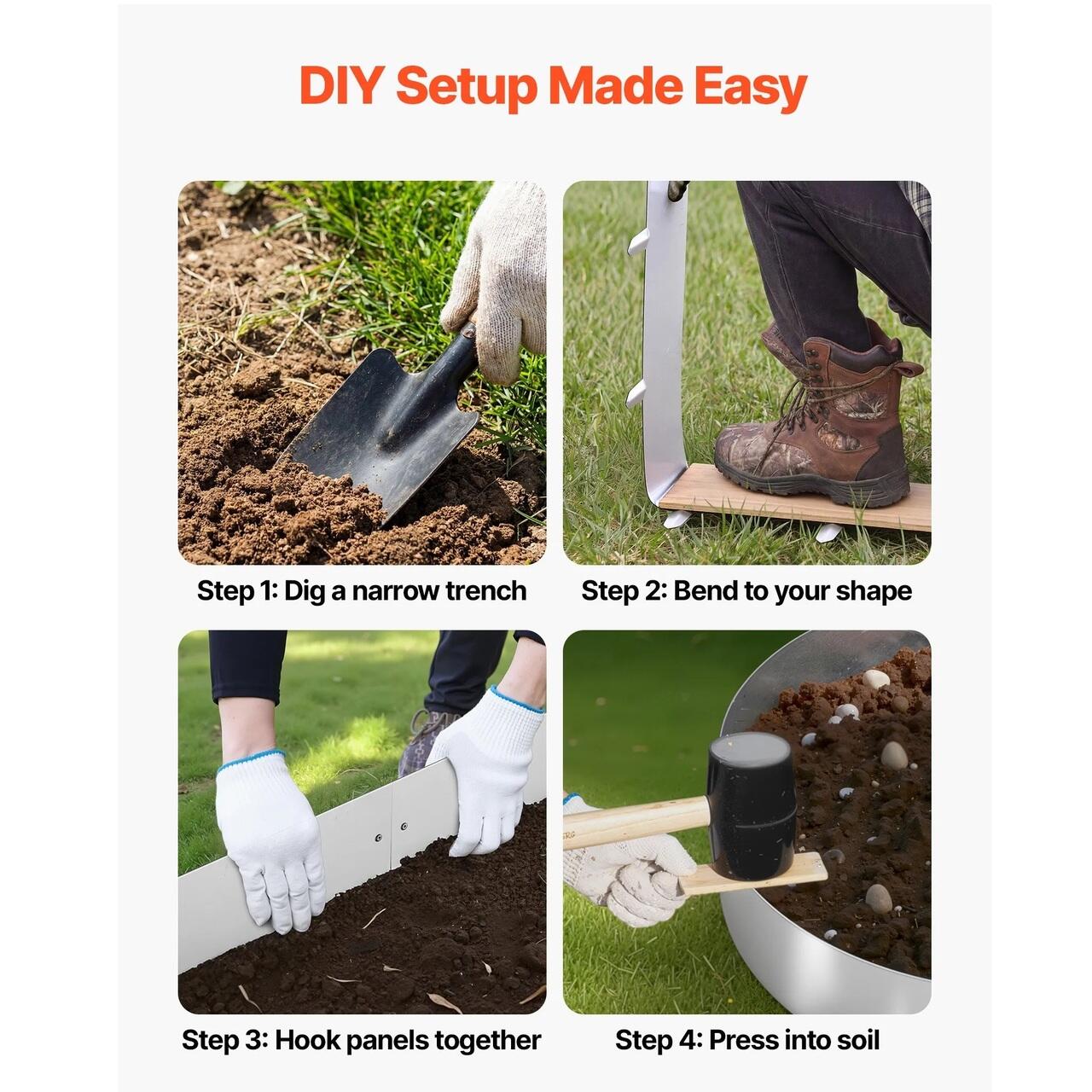 DIY Setup Made Easy

Step 1: Dig a narrow trench

Step 2: Bend to your shape

Step 3: Hook panels together

Step 4: Press into soil