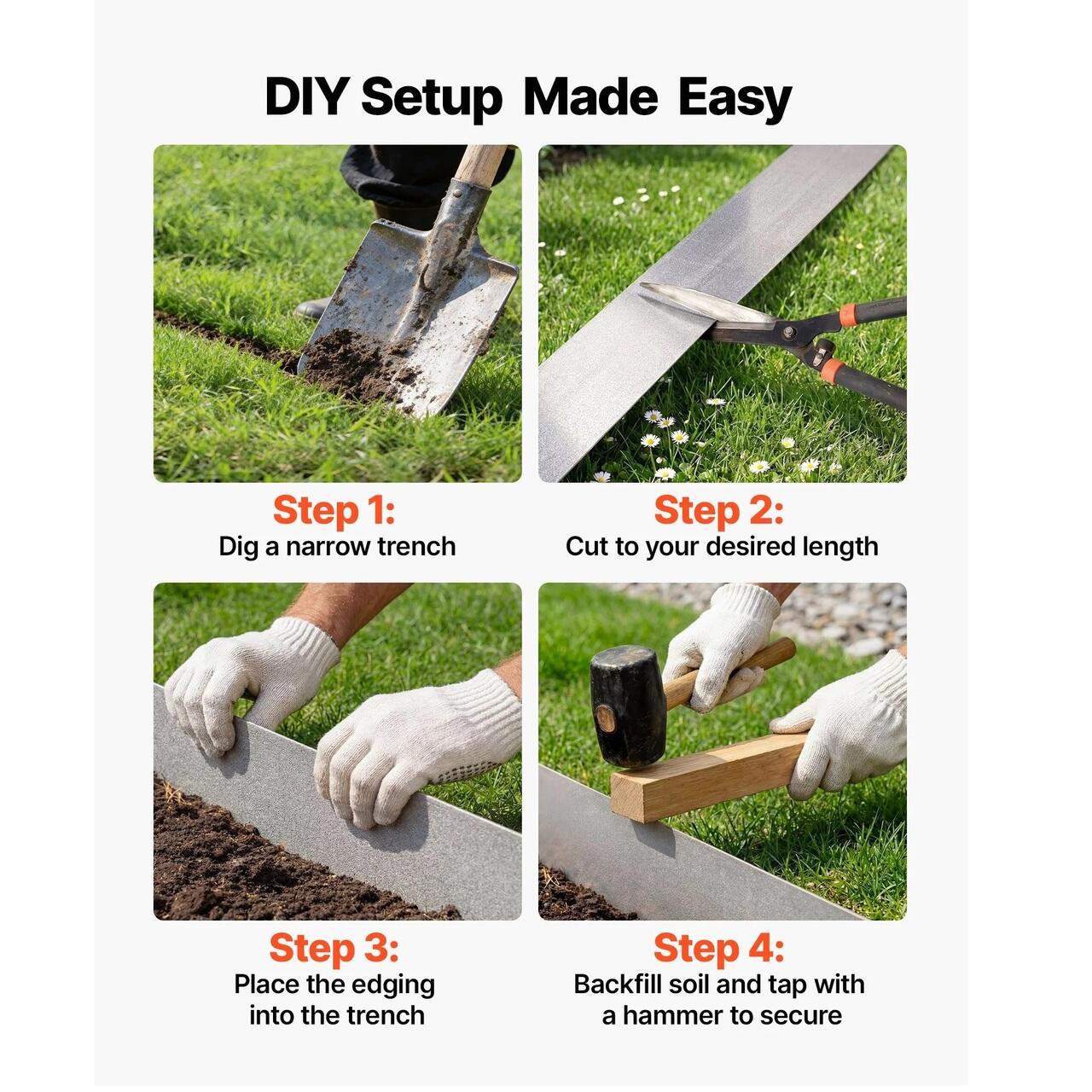 DIY Setup Made Easy

Step 1:
Dig a narrow trench

Step 2:
Cut to your desired length

Step 3:
Place the edging into the trench

Step 4:
Backfill soil and tap with a hammer to secure