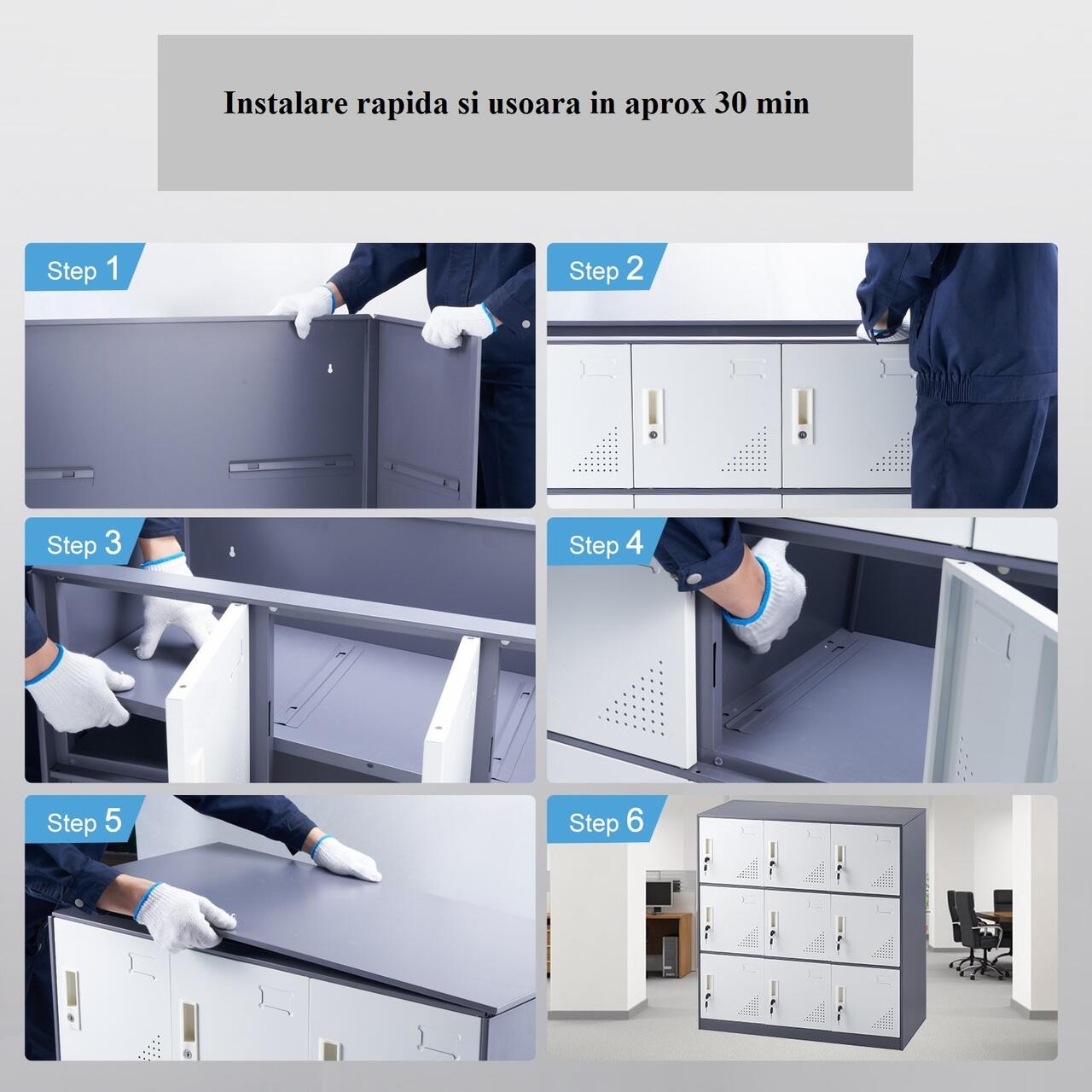 Instalare rapida si usoara in aprox 30 min

Step 1

Step 2

Step 3

Step 4

Step 5

Step 6