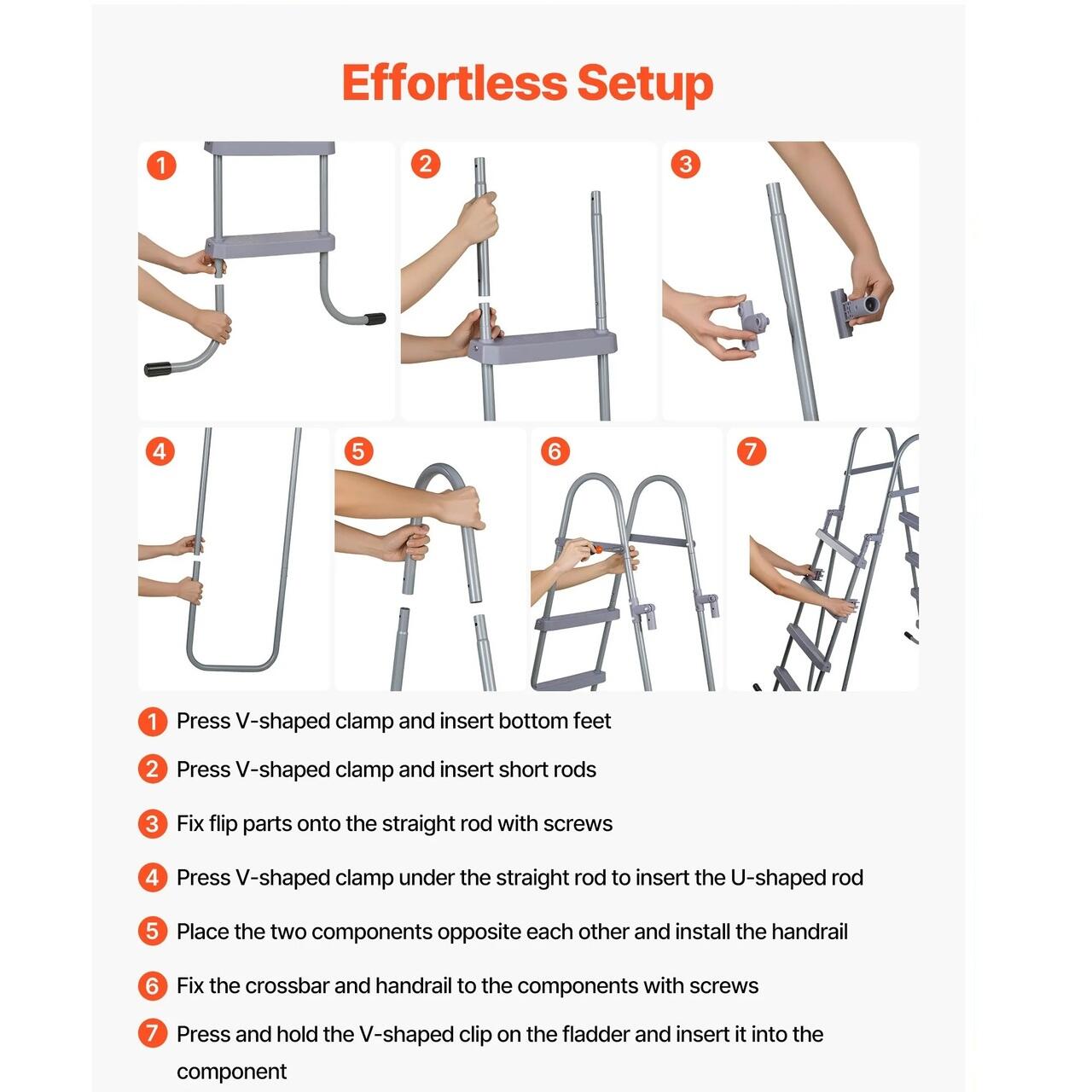 Effortless Setup

1

2

3

4

5

6

7

1 Press V-shaped clamp and insert bottom feet

2 Press V-shaped clamp and insert short rods

3 Fix flip parts onto the straight rod with screws

4 Press V-shaped clamp under the straight rod to insert the U-shaped rod

5 Place the two components opposite each other and install the handrail

6 Fix the crossbar and handrail to the components with screws

7 Press and hold the V-shaped clip on the fladder and insert it into the component