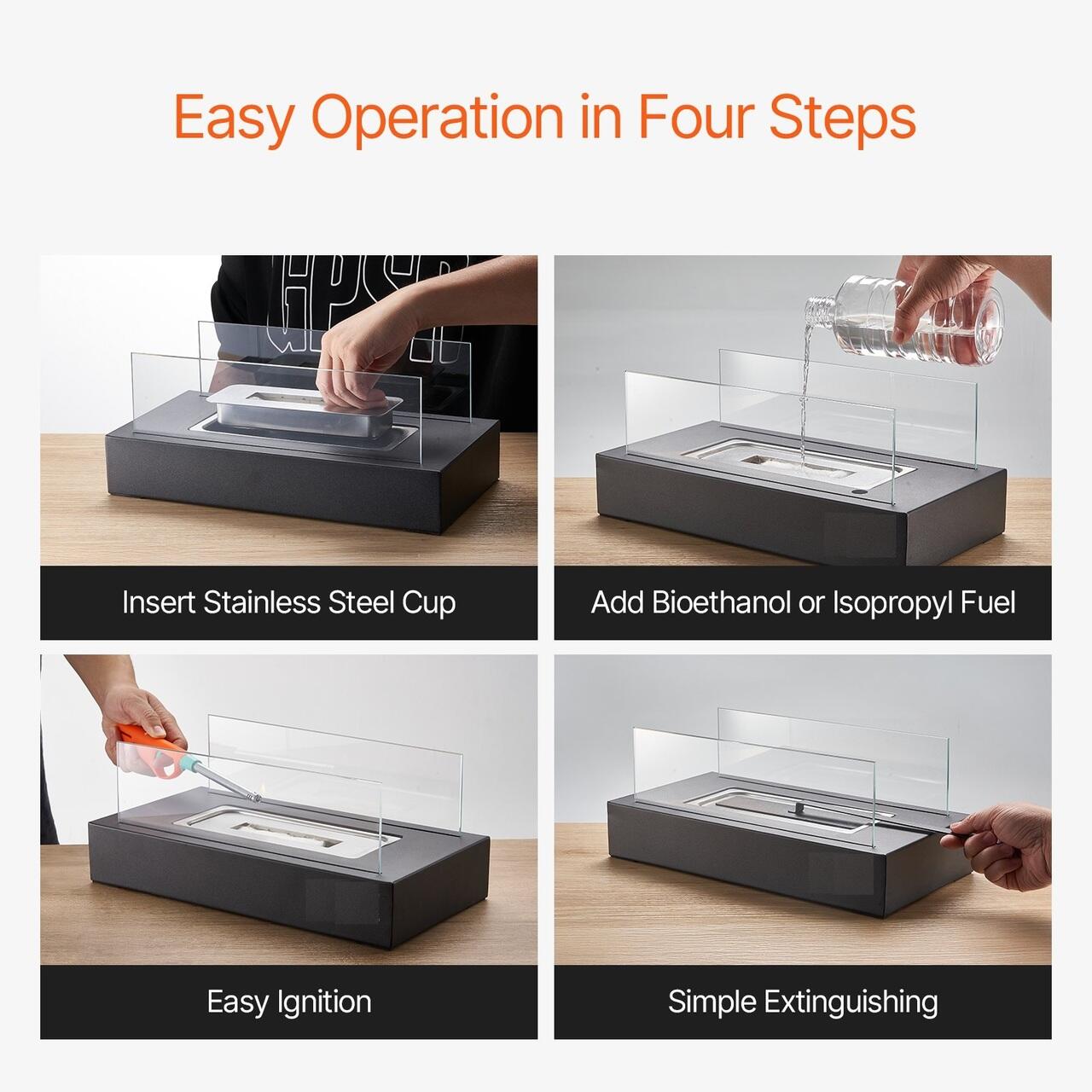 Easy Operation in Four Steps

Insert Stainless Steel Cup

Add Bioethanol or Isopropyl Fuel

Easy Ignition

Simple Extinguishing