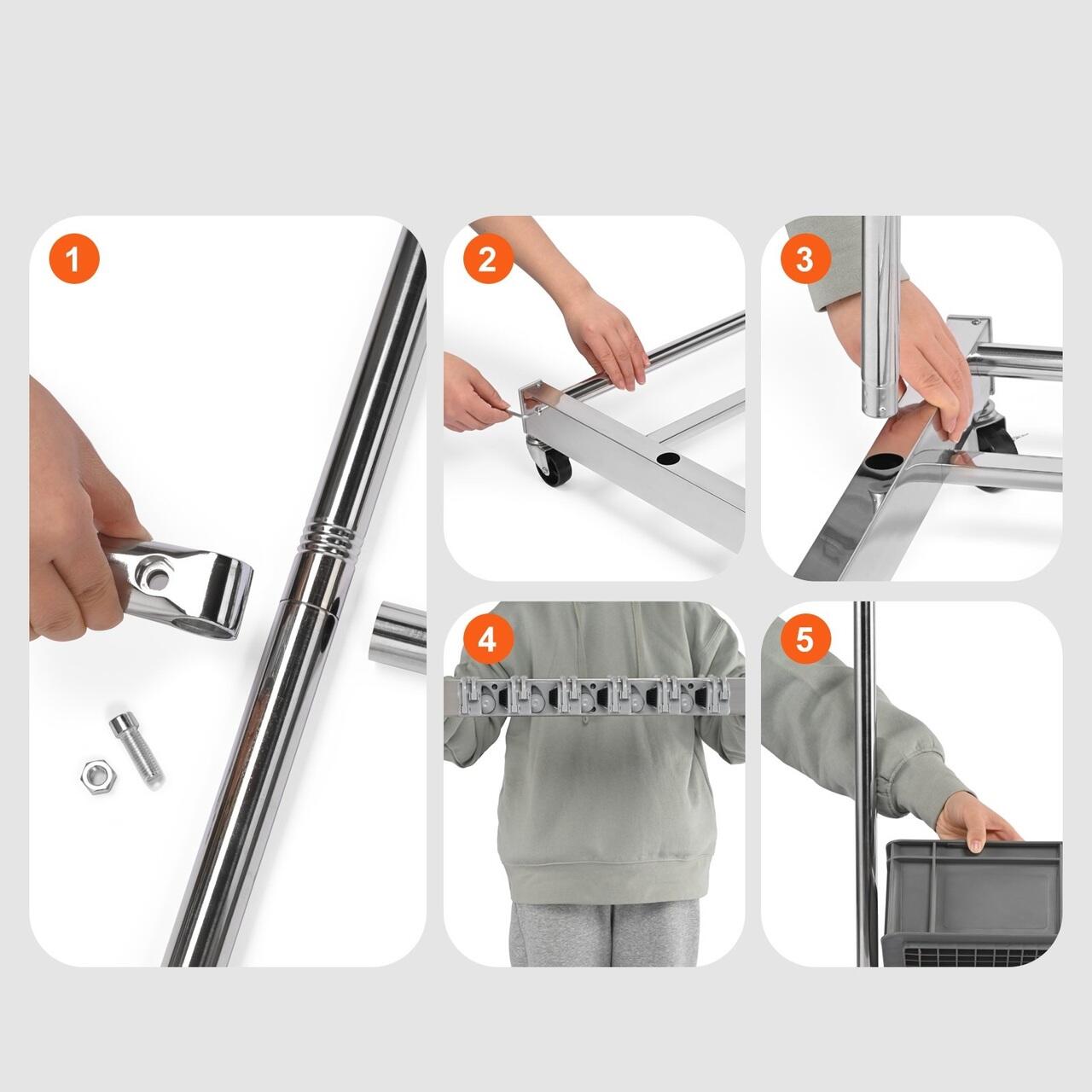 1

2

3

4

5