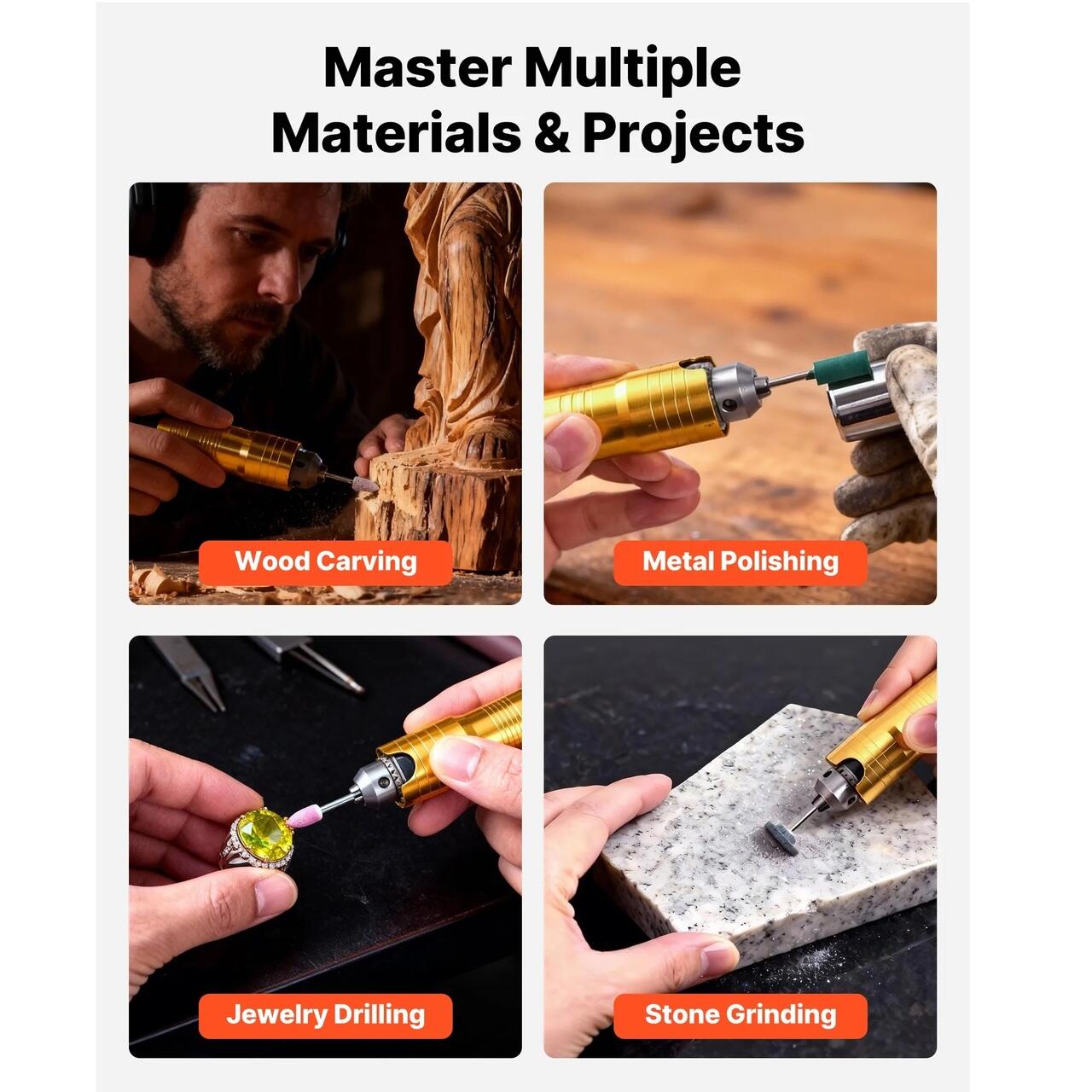 Master Multiple Materials & Projects

Wood Carving

Metal Polishing

Jewelry Drilling

Stone Grinding