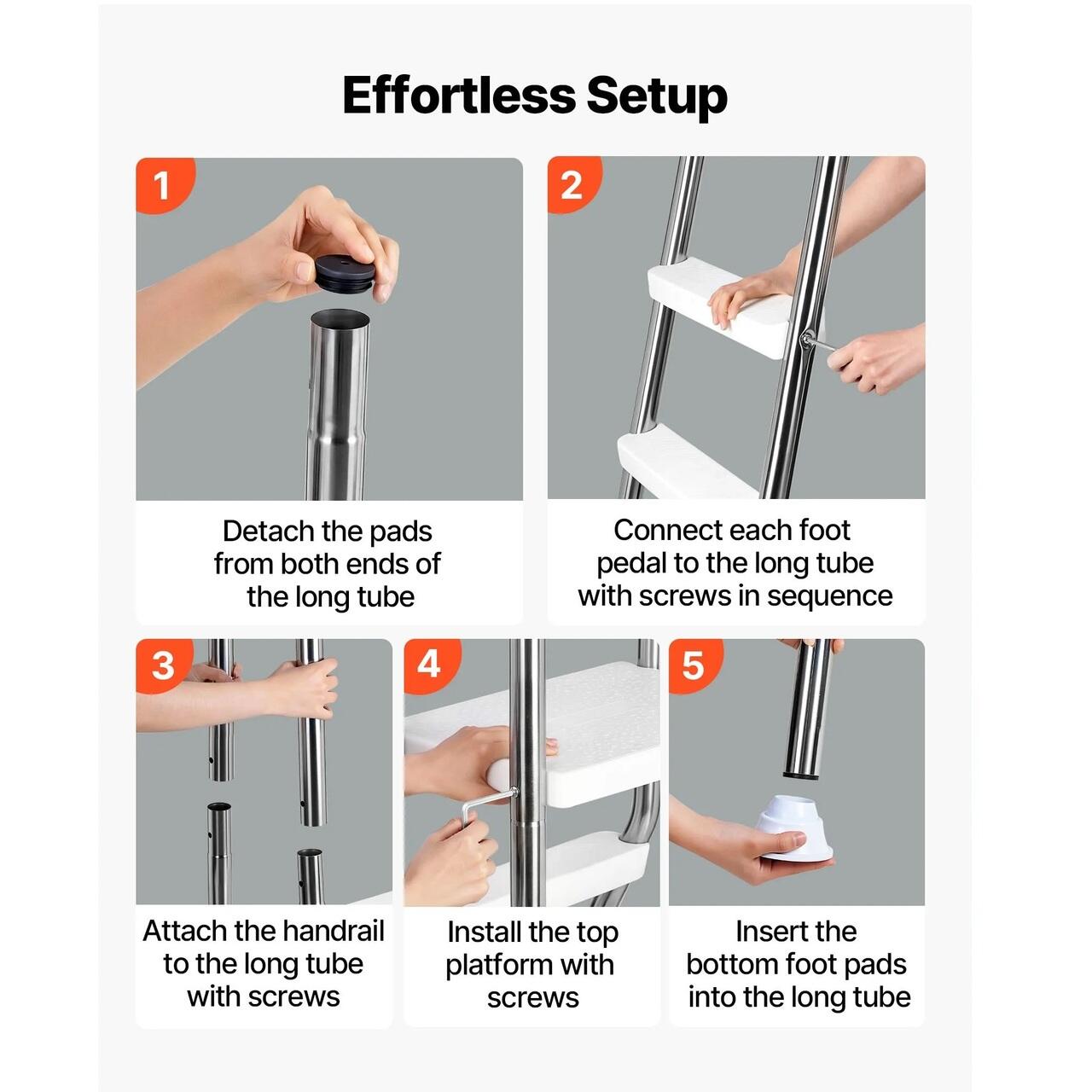 Effortless Setup

1

Detach the pads from both ends of the long tube

2

Connect each foot pedal to the long tube with screws in sequence

3

Attach the handrail to the long tube with screws

4

Install the top platform with screws

5

Insert the bottom foot pads into the long tube