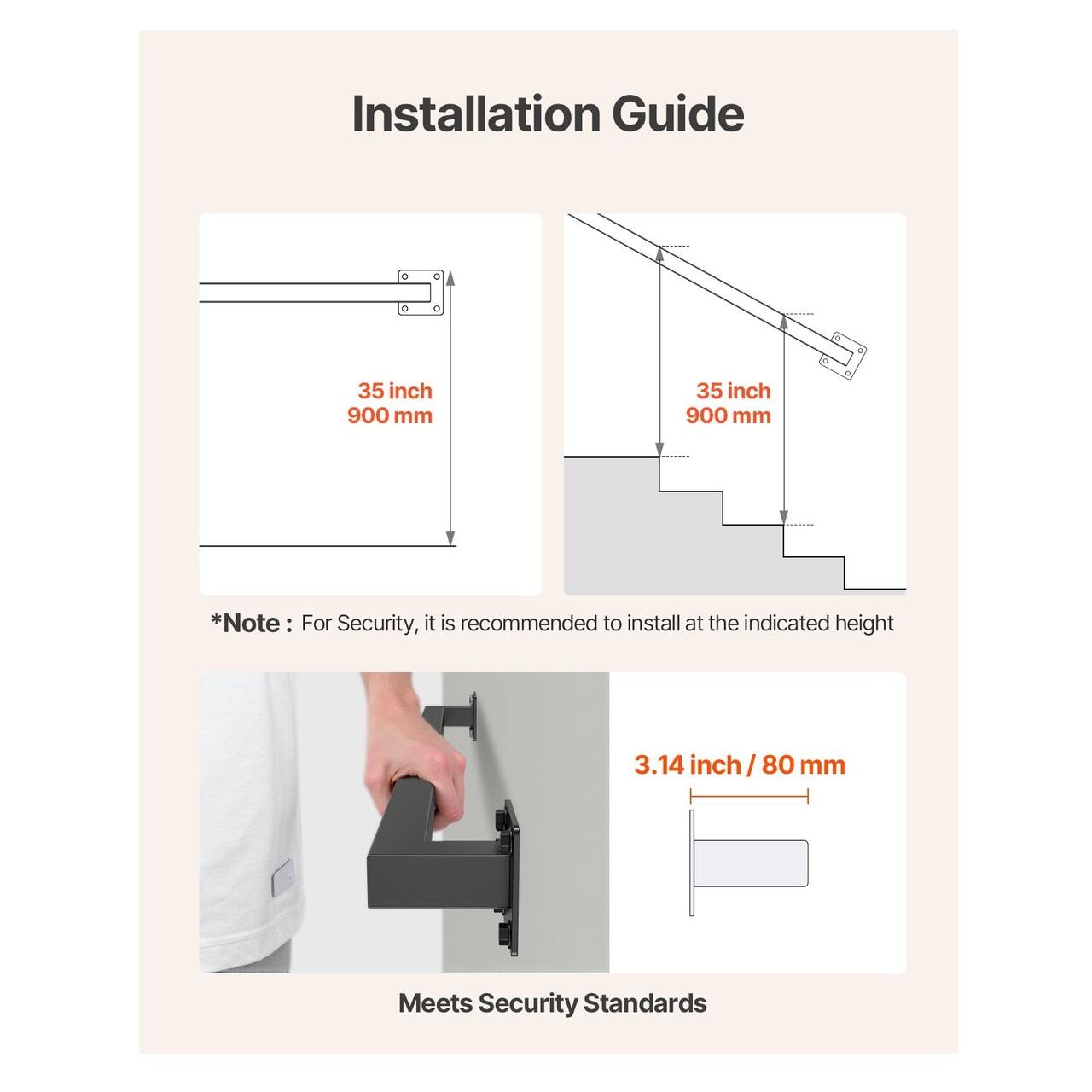 Installation Guide

35 inch
900 mm

35 inch
900 mm

*Note : For Security, it is recommended to install at the indicated height

3.14 inch / 80 mm

Meets Security Standards