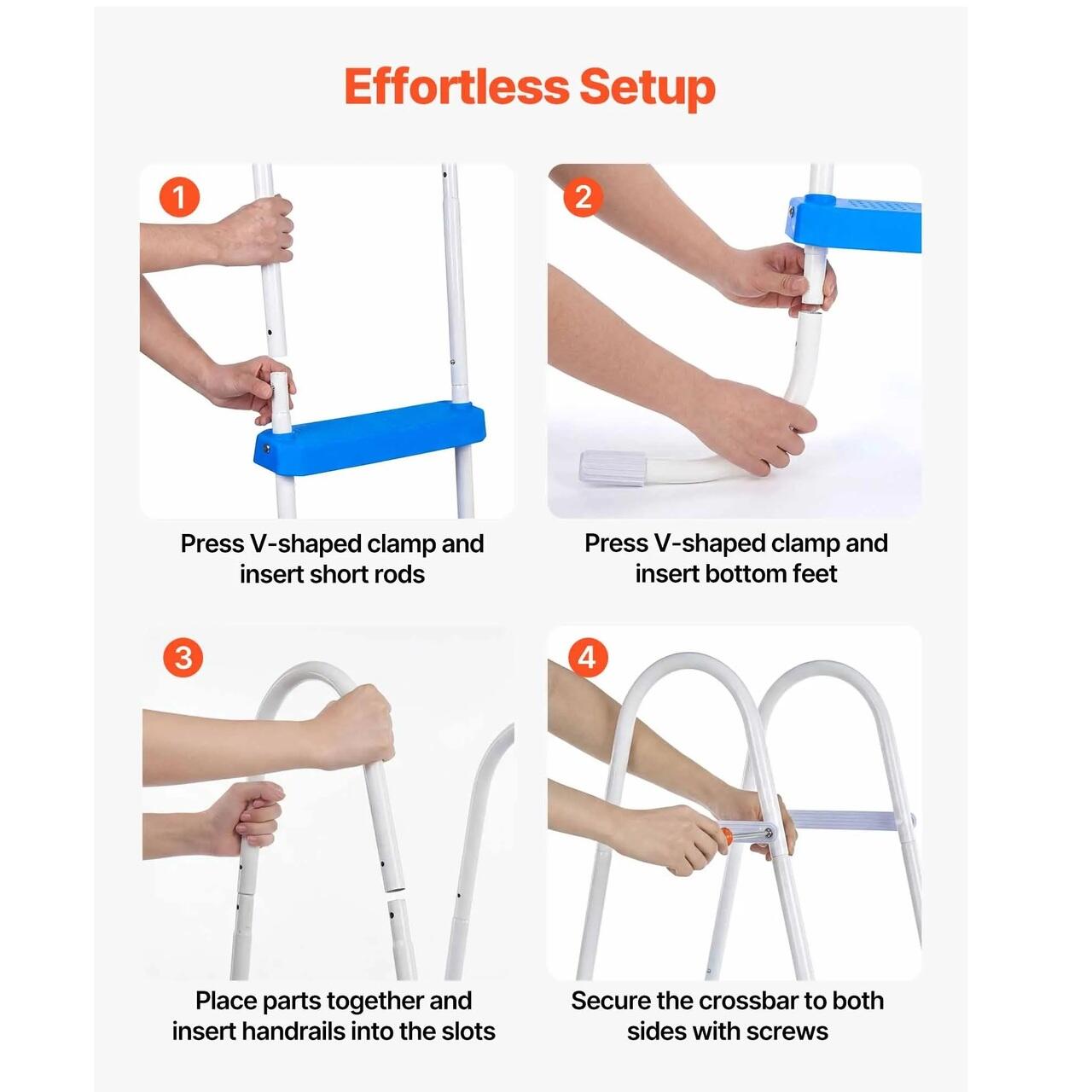 Effortless Setup

1

Press V-shaped clamp and insert short rods

2

Press V-shaped clamp and insert bottom feet

3

Place parts together and insert handrails into the slots

4

Secure the crossbar to both sides with screws