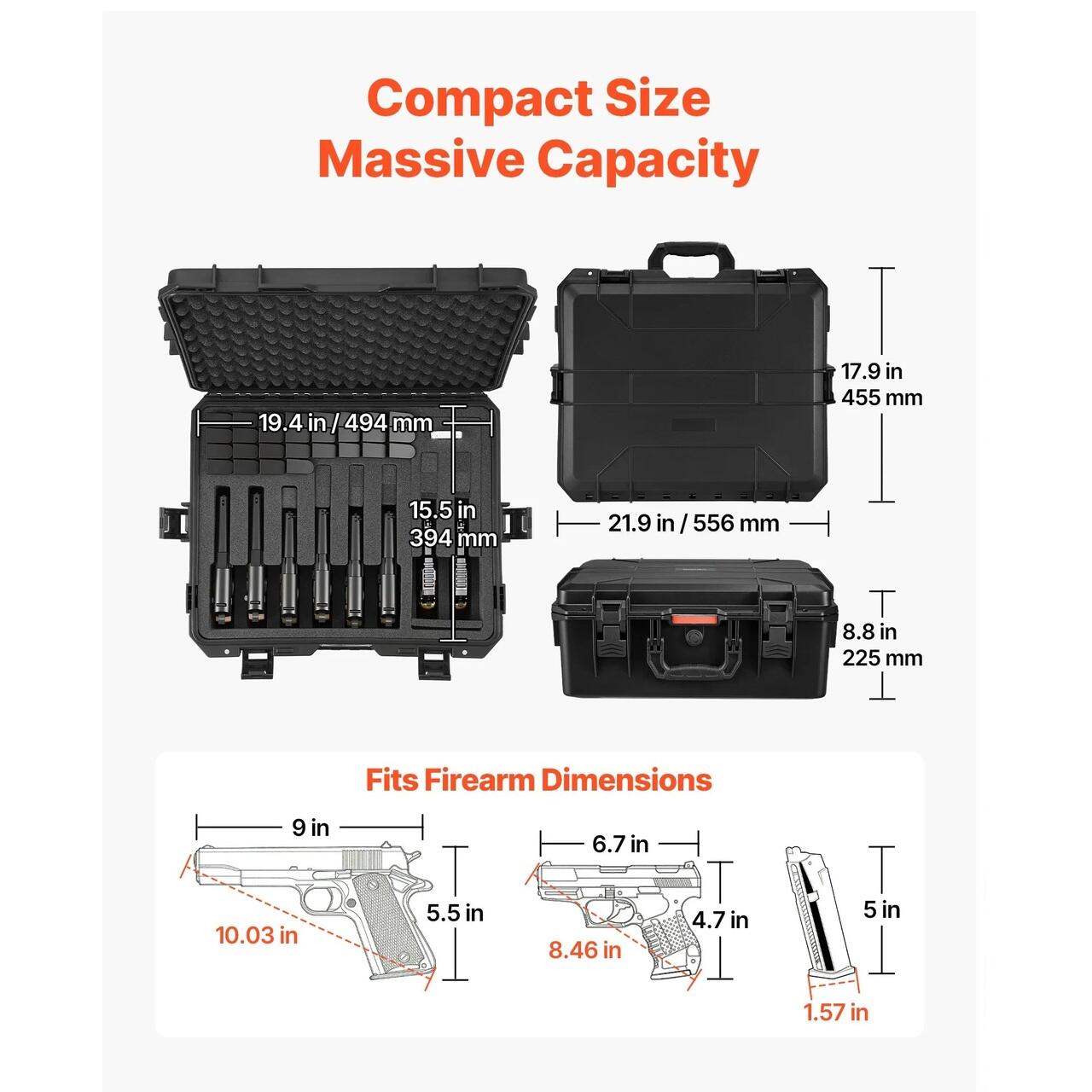 Compact Size
Massive Capacity

19.4 in / 494 mm

15.5 in
394 mm

17.9 in
455 mm

21.9 in / 556 mm

8.8 in
225 mm

Fits Firearm Dimensions

9 in

5.5 in

10.03 in

6.7 in

4.7 in

8.46 in

5 in

1.57 in