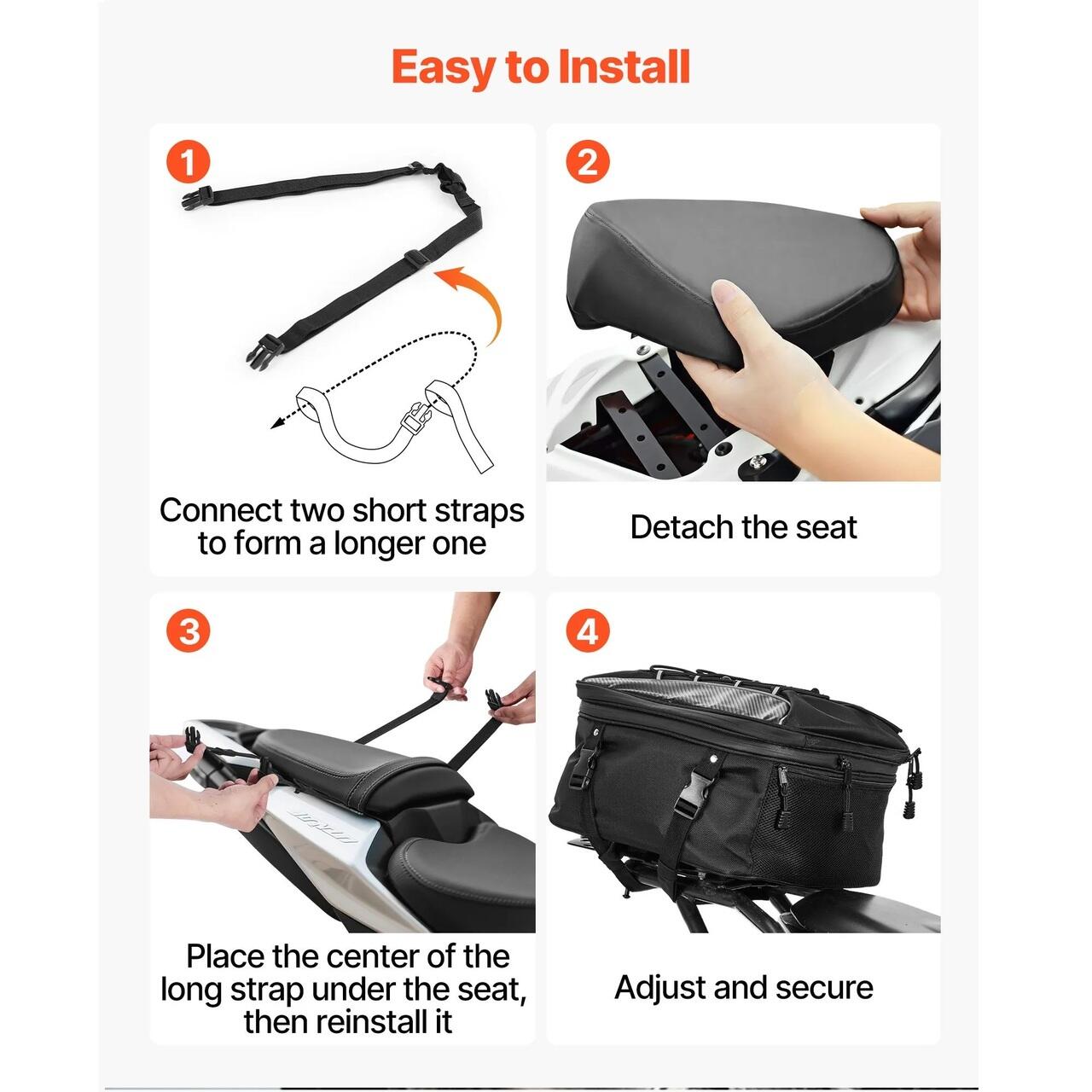 Easy to Install

1

Connect two short straps to form a longer one

2

Detach the seat

3

Place the center of the long strap under the seat, then reinstall it

4

Adjust and secure