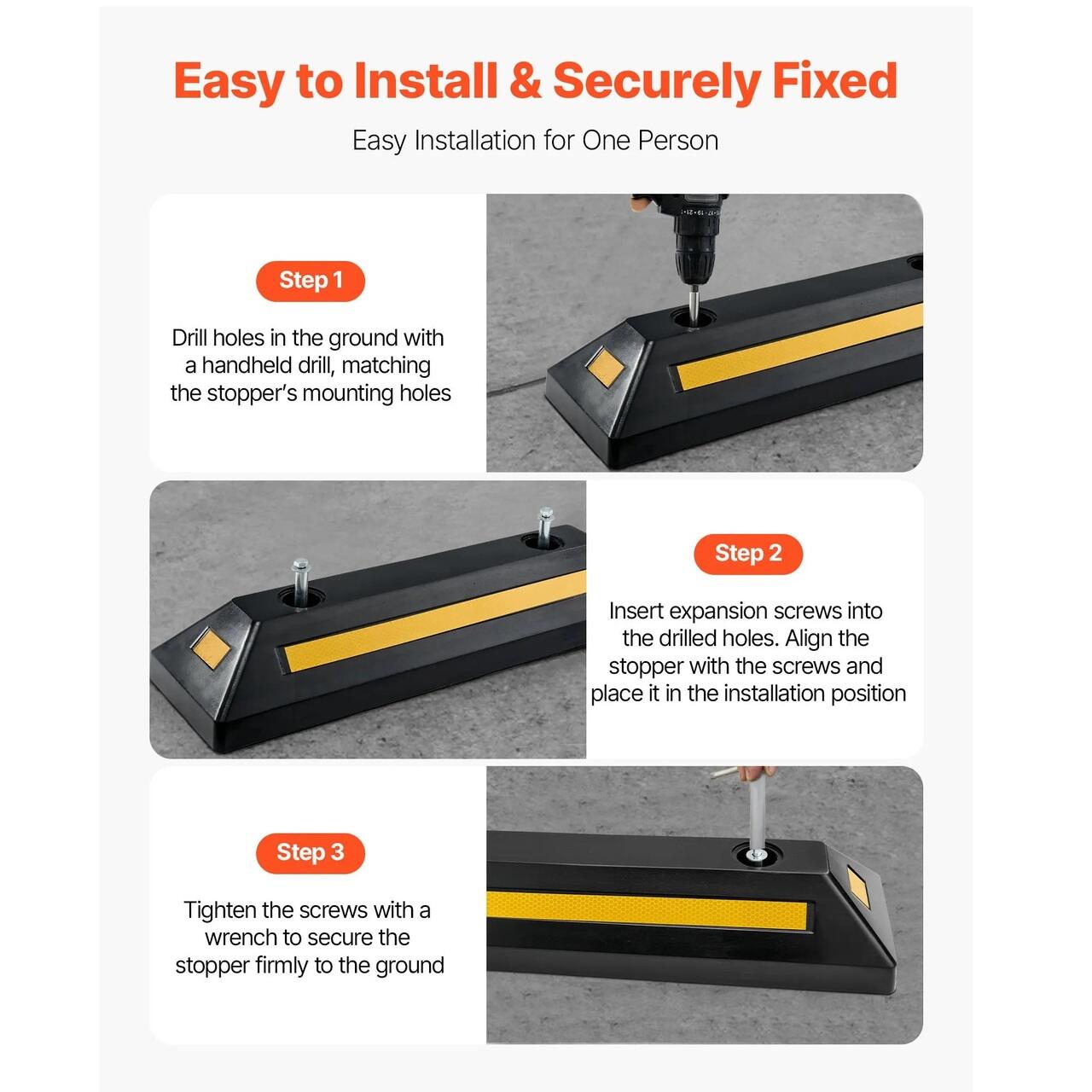 Easy to Install & Securely Fixed

Easy Installation for One Person

Step 1

Drill holes in the ground with a handheld drill, matching the stopper's mounting holes

Step 2

Insert expansion screws into the drilled holes. Align the stopper with the screws and place it in the installation position

Step 3

Tighten the screws with a wrench to secure the stopper firmly to the ground