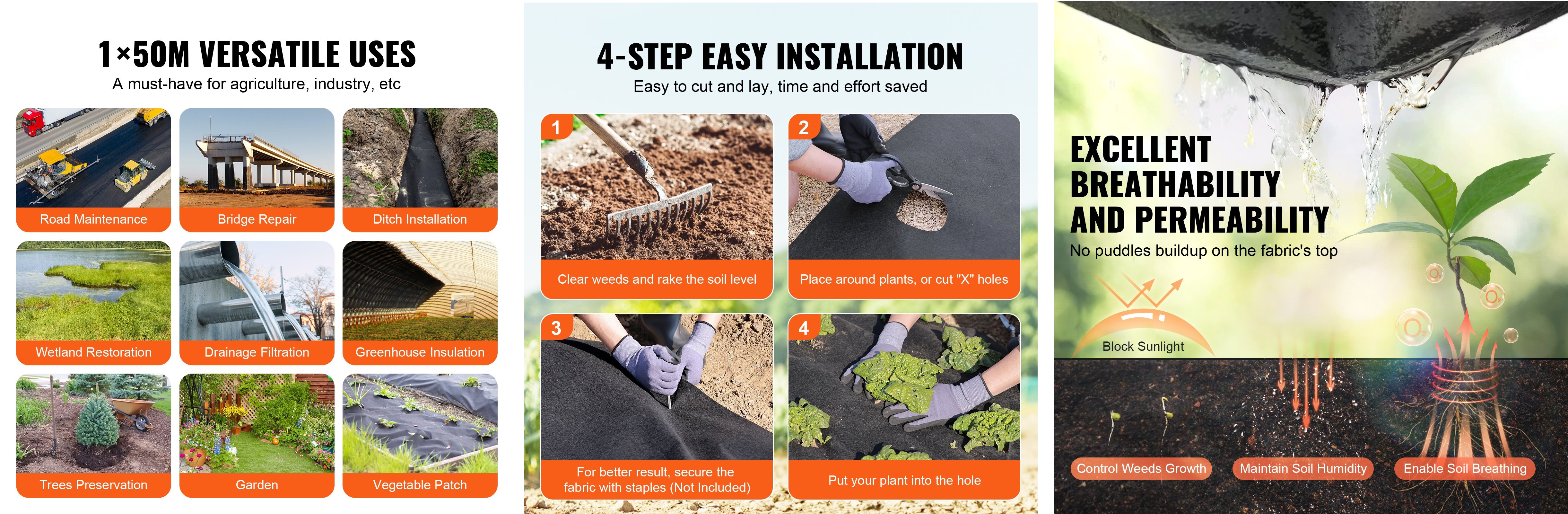 1×50M VERSATILE USES
A must-have for agriculture, industry, etc

Road Maintenance
Bridge Repair
Ditch Installation
Wetland Restoration
Drainage Filtration
Greenhouse Insulation
Trees Preservation
Garden
Vegetable Patch

4-STEP EASY INSTALLATION
Easy to cut and lay, time and effort saved

1
Clear weeds and rake the soil level

2
Place around plants, or cut "X" holes

3
For better result, secure the fabric with staples (Not Included)

4
Put your plant into the hole

EXCELLENT BREATHABILITY AND PERMEABILITY
No puddles buildup on the fabric's top

Block Sunlight

Control Weeds Growth
Maintain Soil Humidity
Enable Soil Breathing